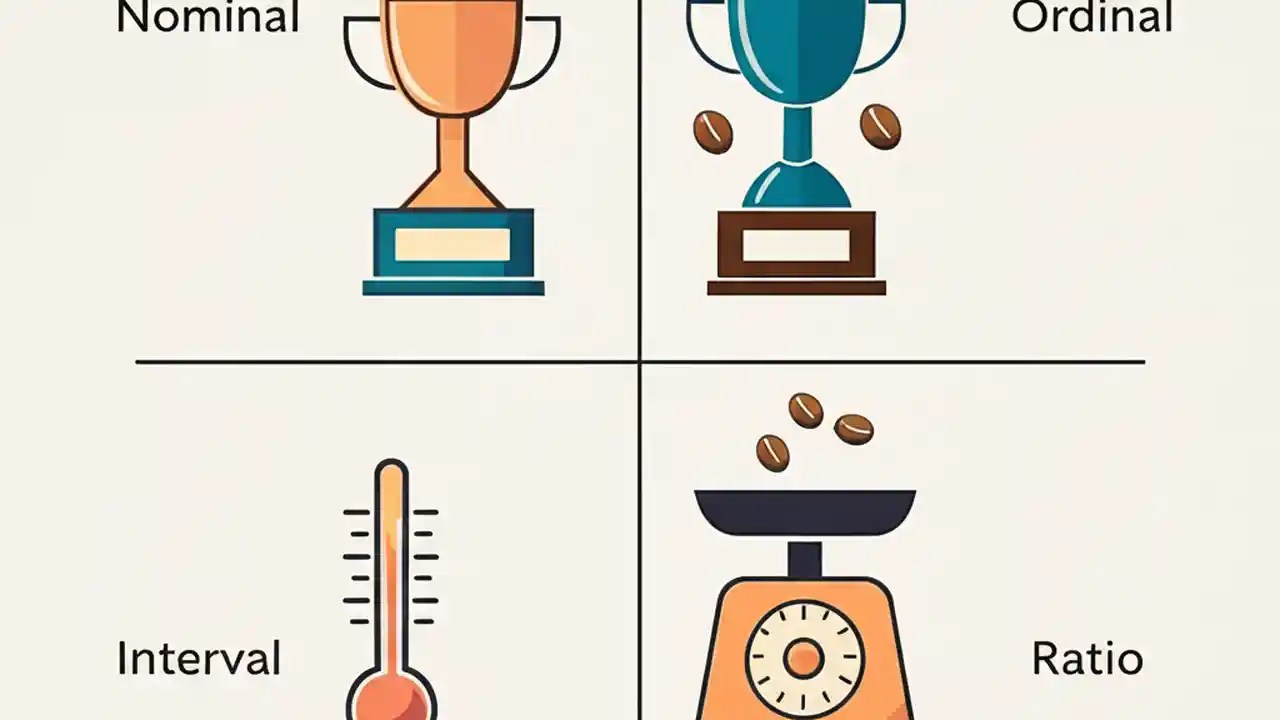 Nominal

Ordinal

Interval

Ratio