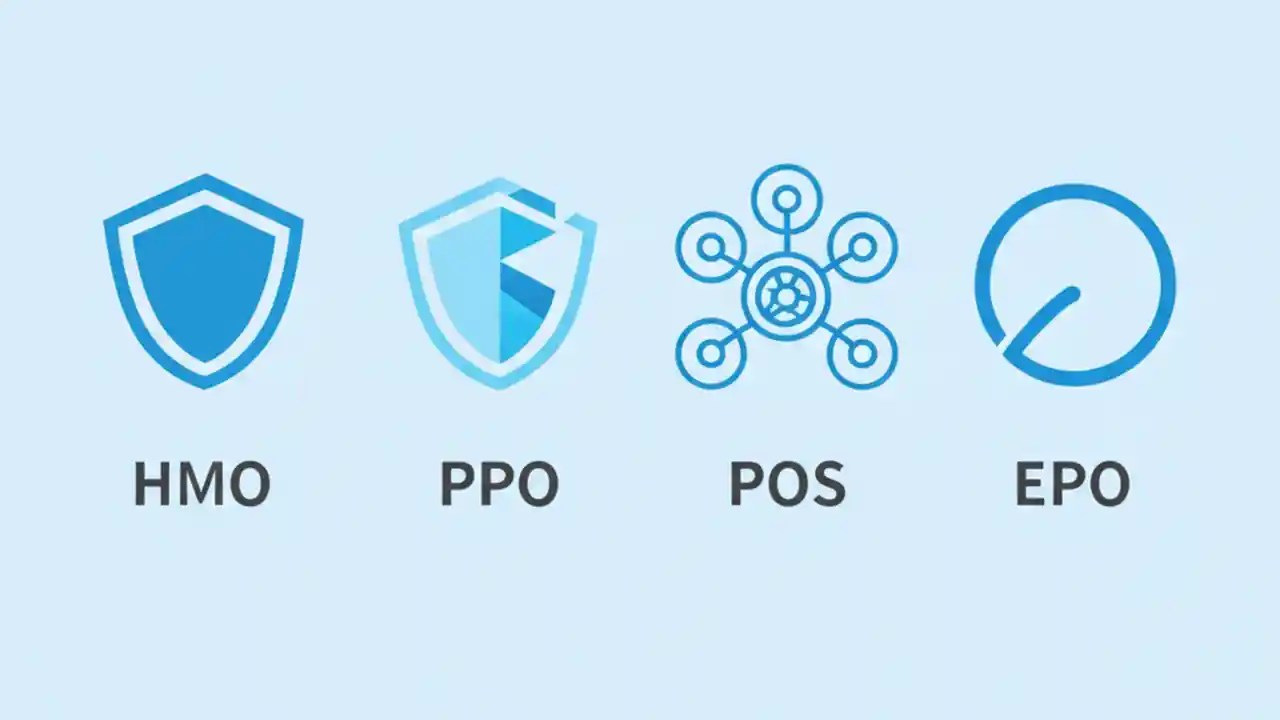 HMO PPO POS EPO