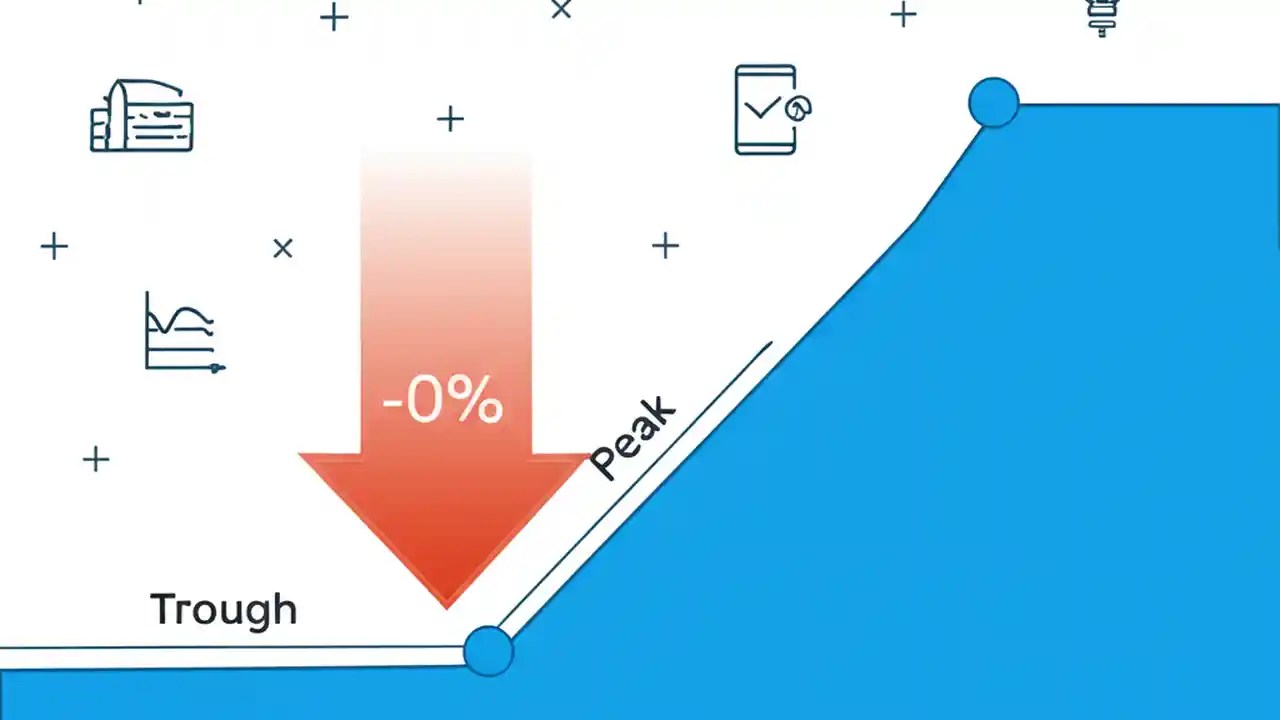 -0%

Peak

Trough