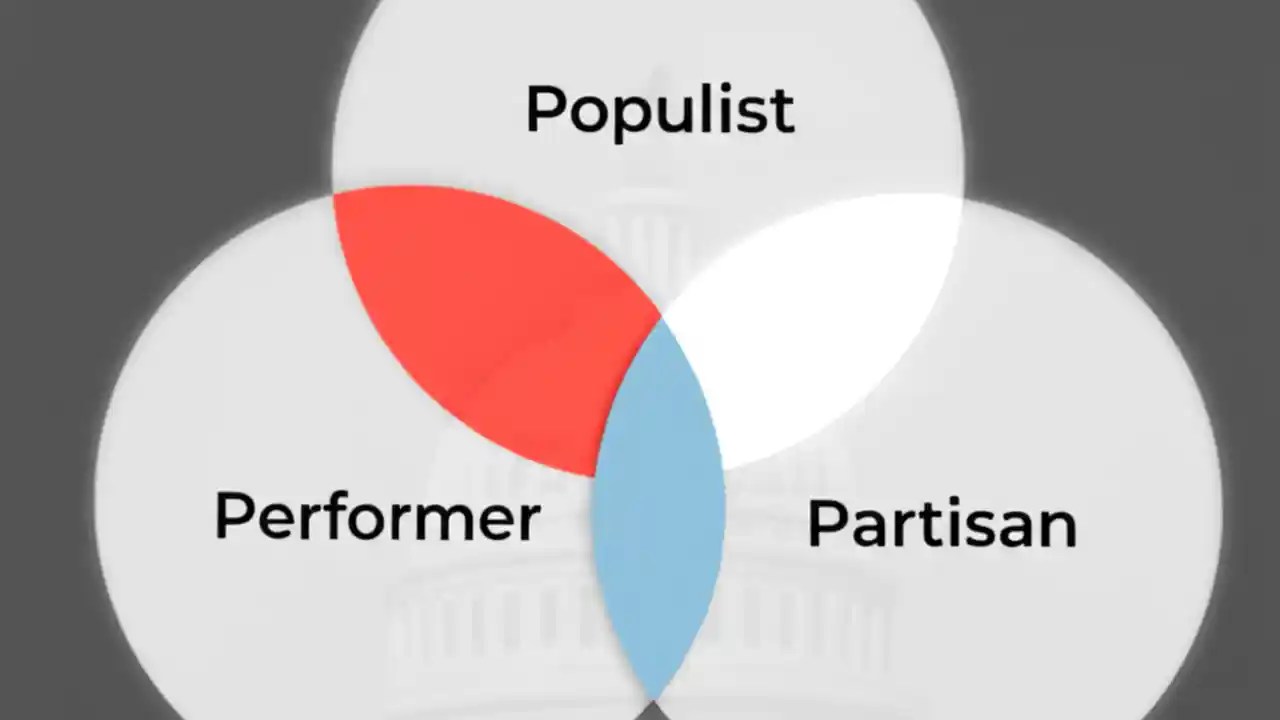 Populist

Performer

Partisan