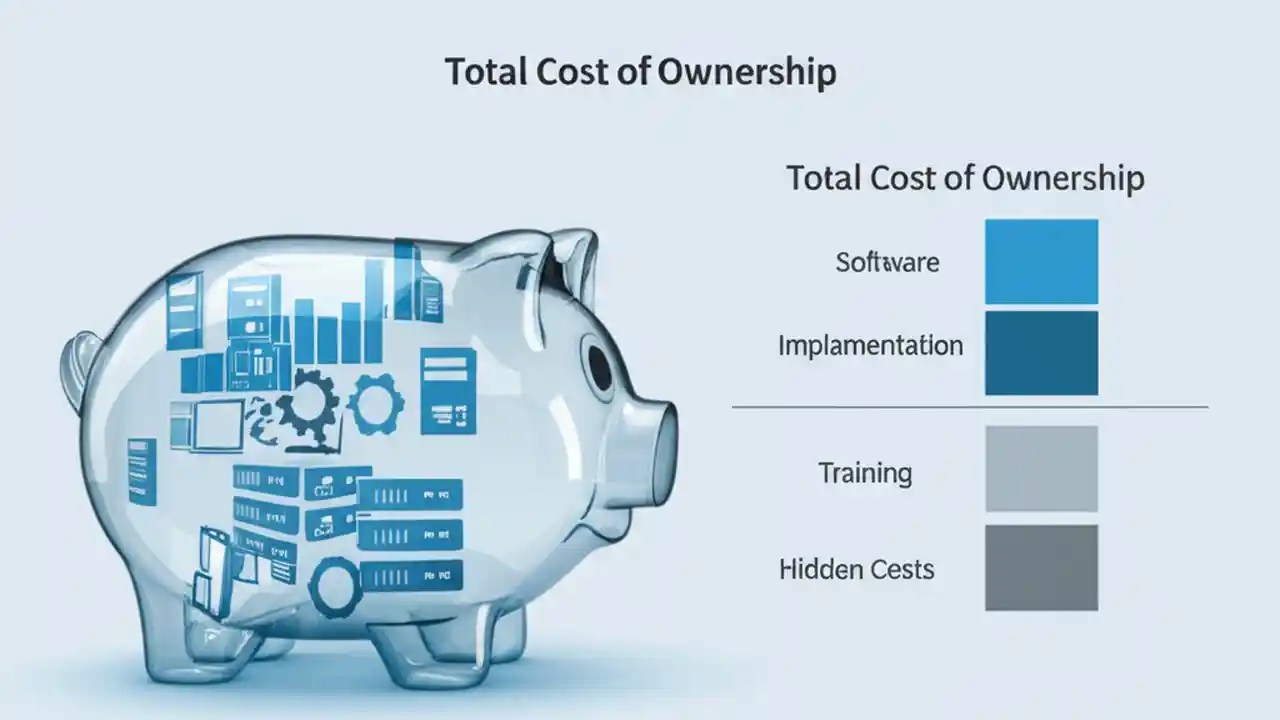 Total Cost of Ownership

Total Cost of Ownership

Softwvare

Implamentation

Training

Hidden Cests