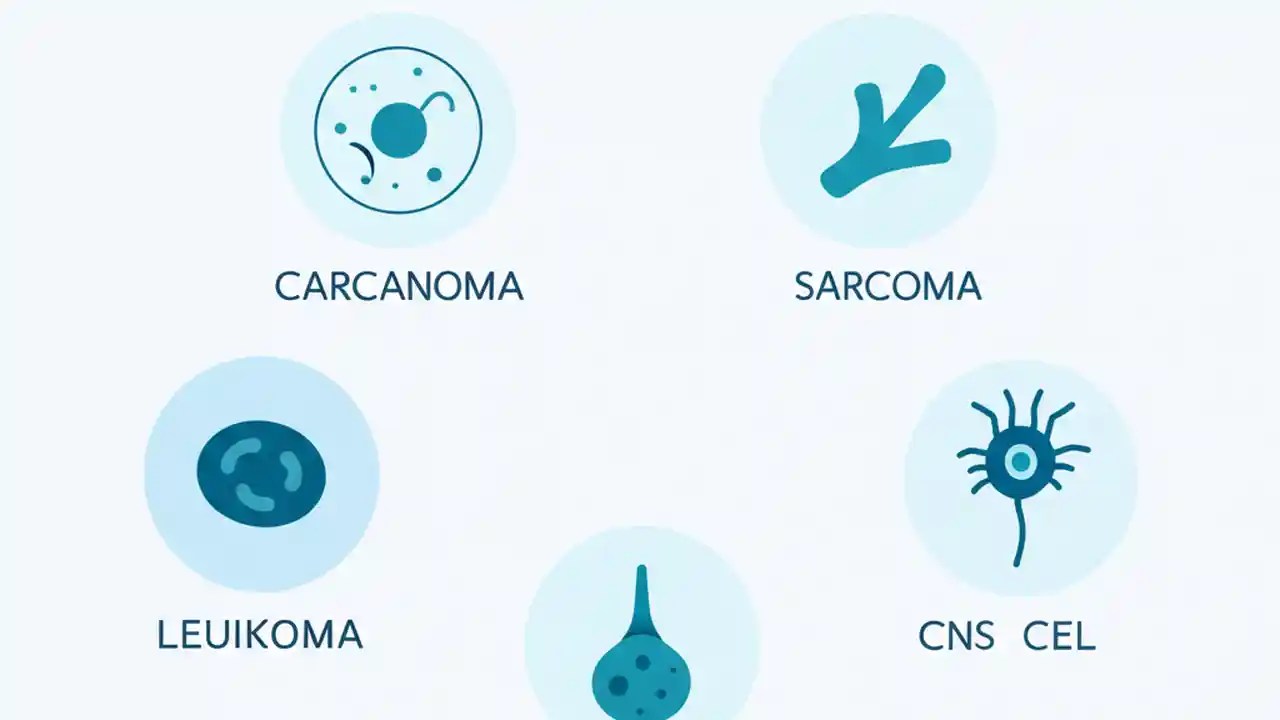 CARCANOMA

SARCOMA

LEUIKOMA

CNS CEL