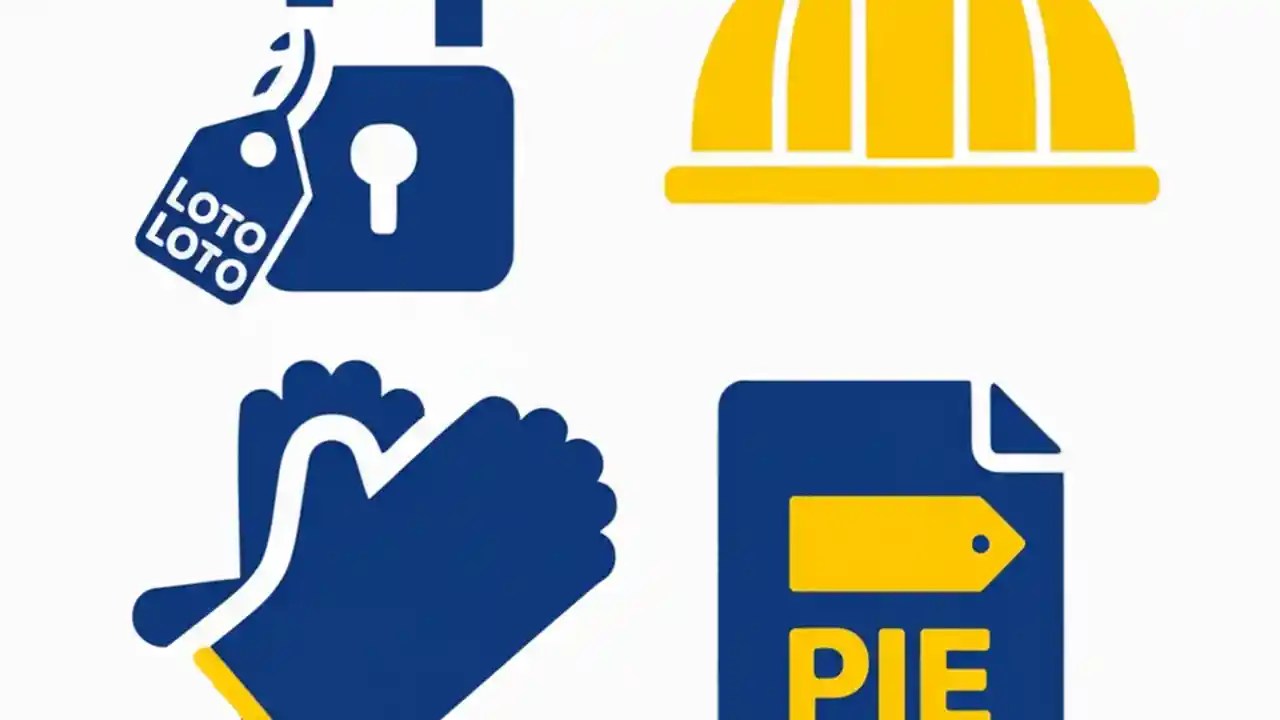 LOTO
LOTO

PIE