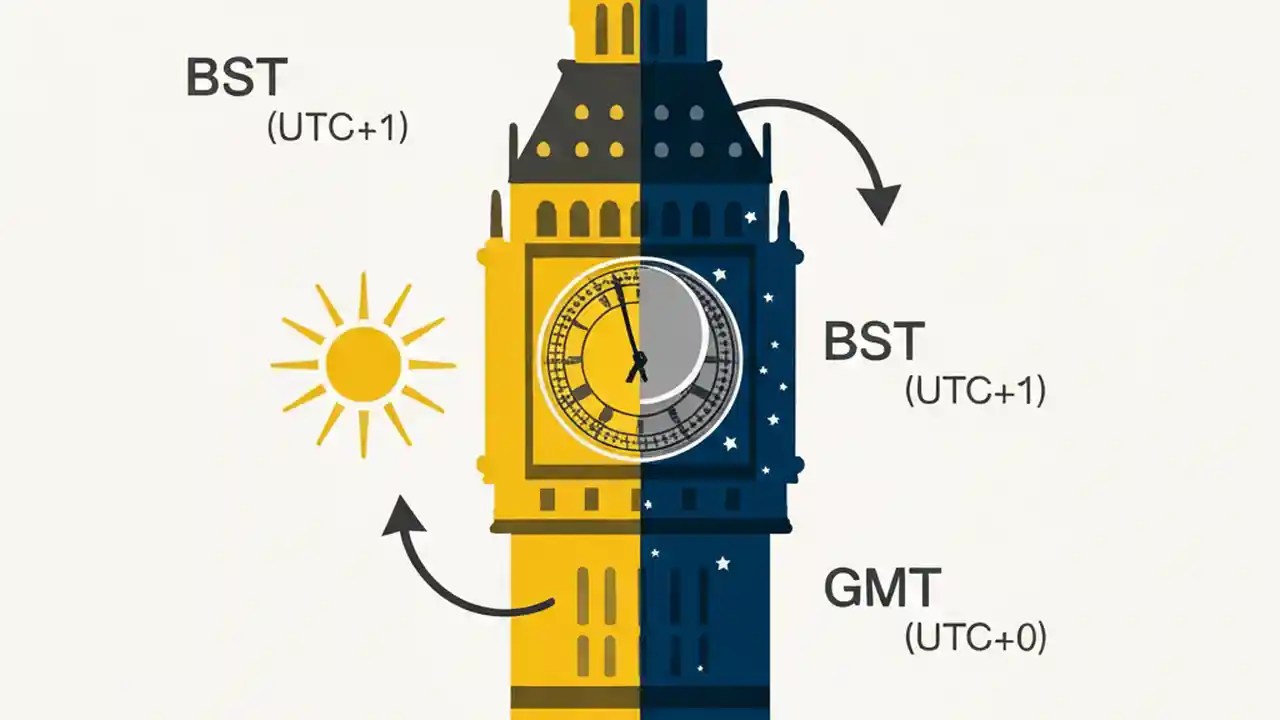 BST
(UTC+1)

BST
(UTC+1)

GMT
(UTC+0)