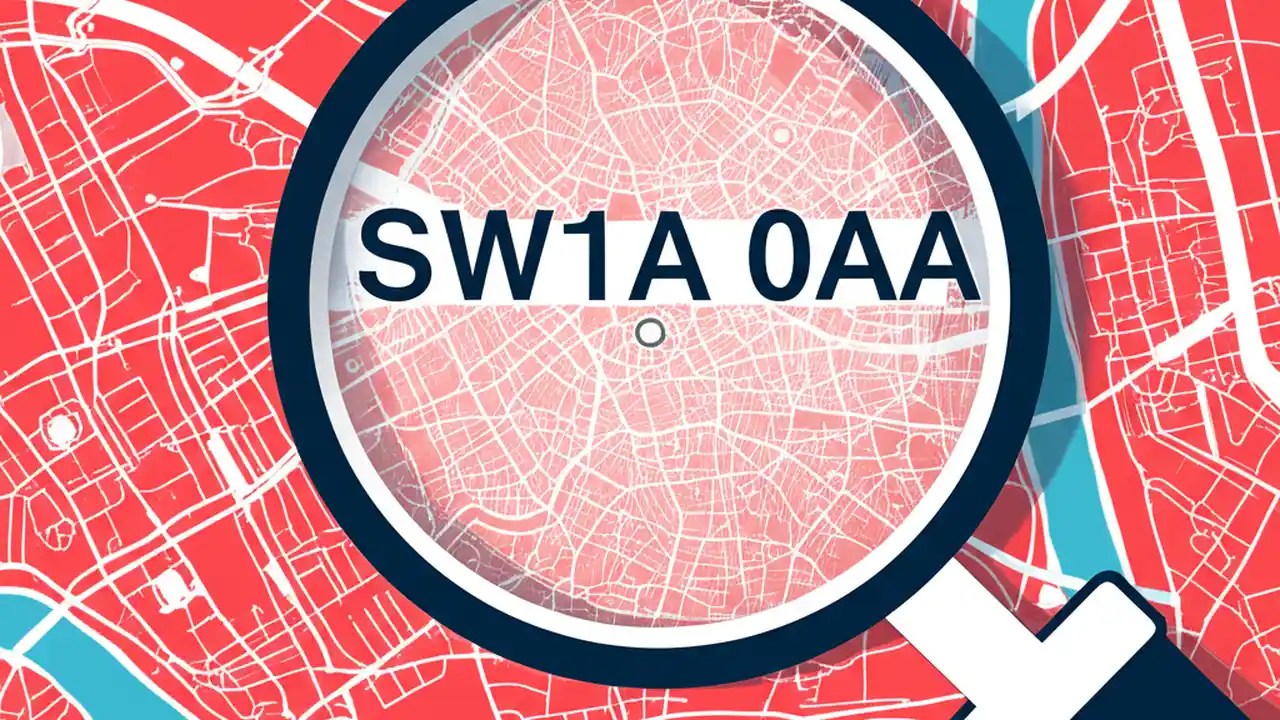 SW1A 0AA