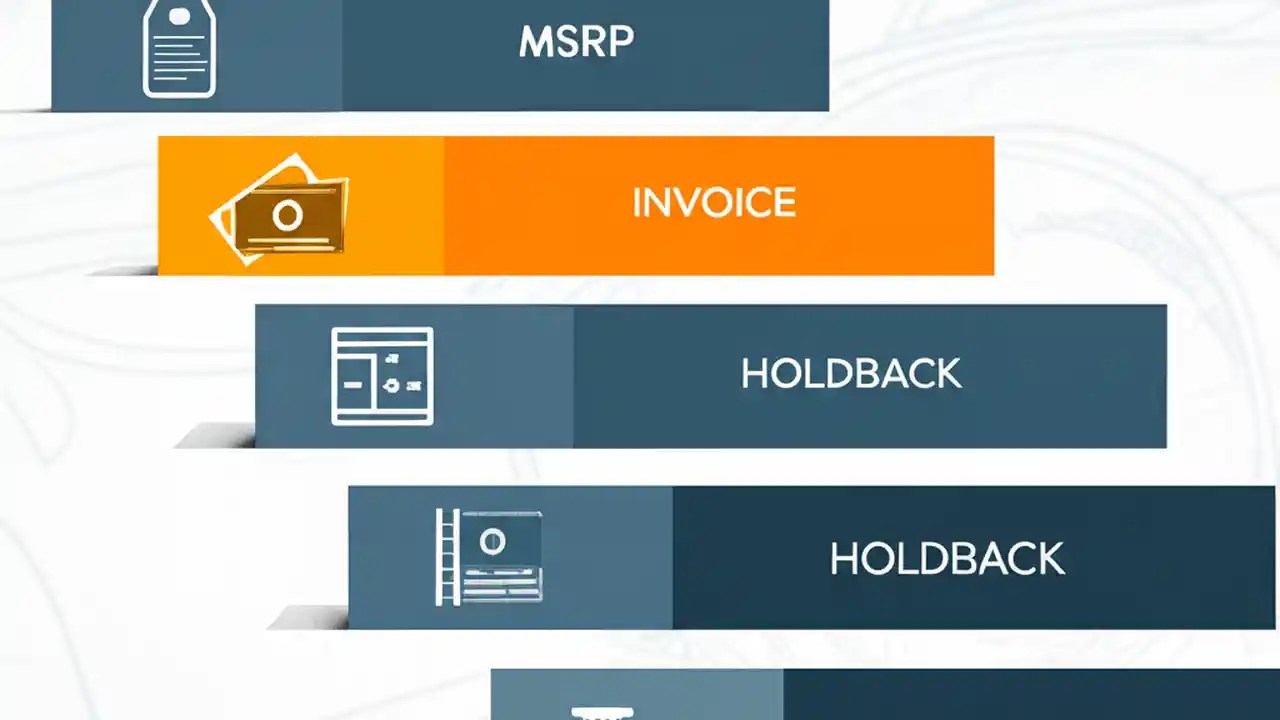 MSRP

INVOICE

HOLDBACK

HOLDBACK