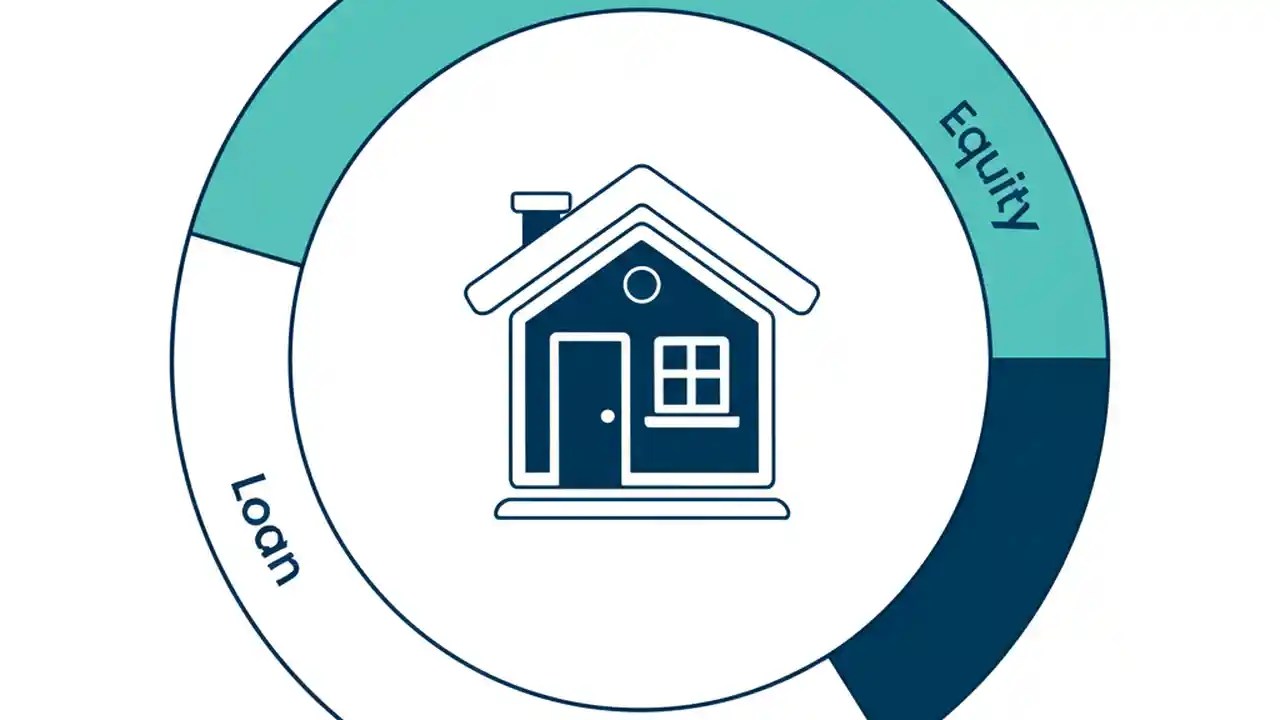 Equity

Loan