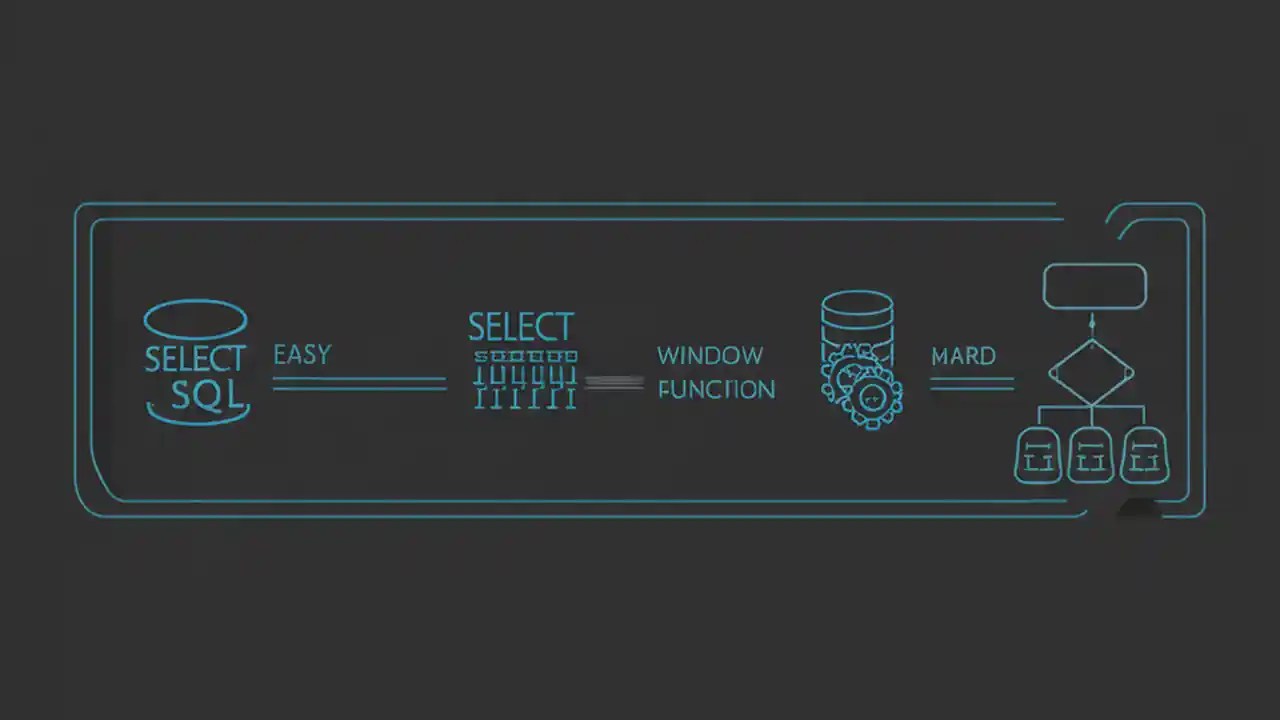 SELECT SQL

EASY

SELECT

WINDOW FUNCTION

MARD