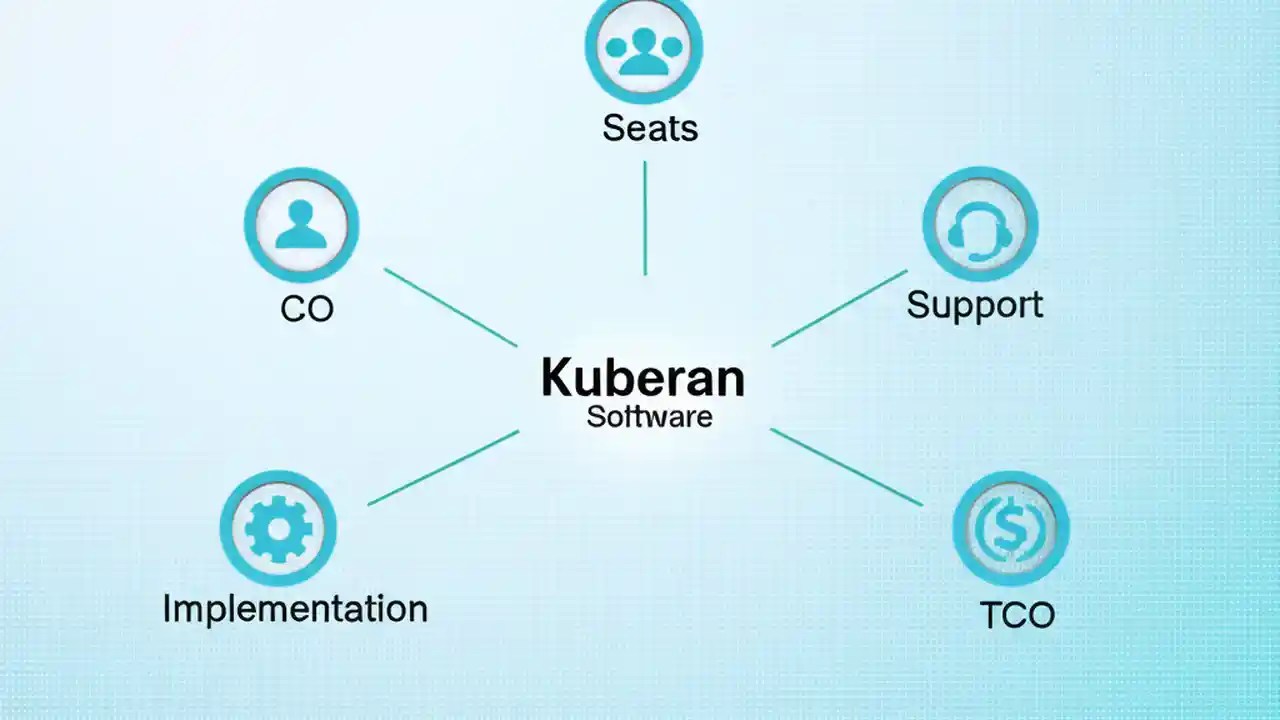 Seats

CO

Support

Kuberan
Software

Implementation

TCO