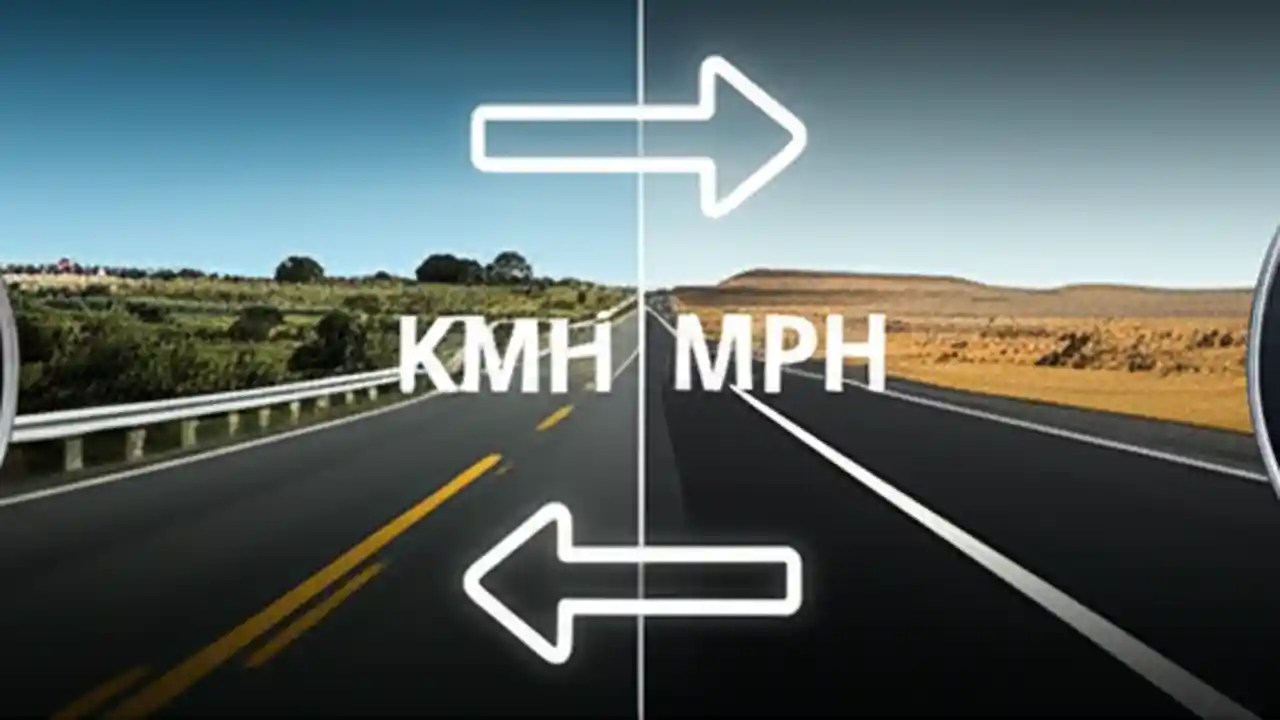 KMH MPH