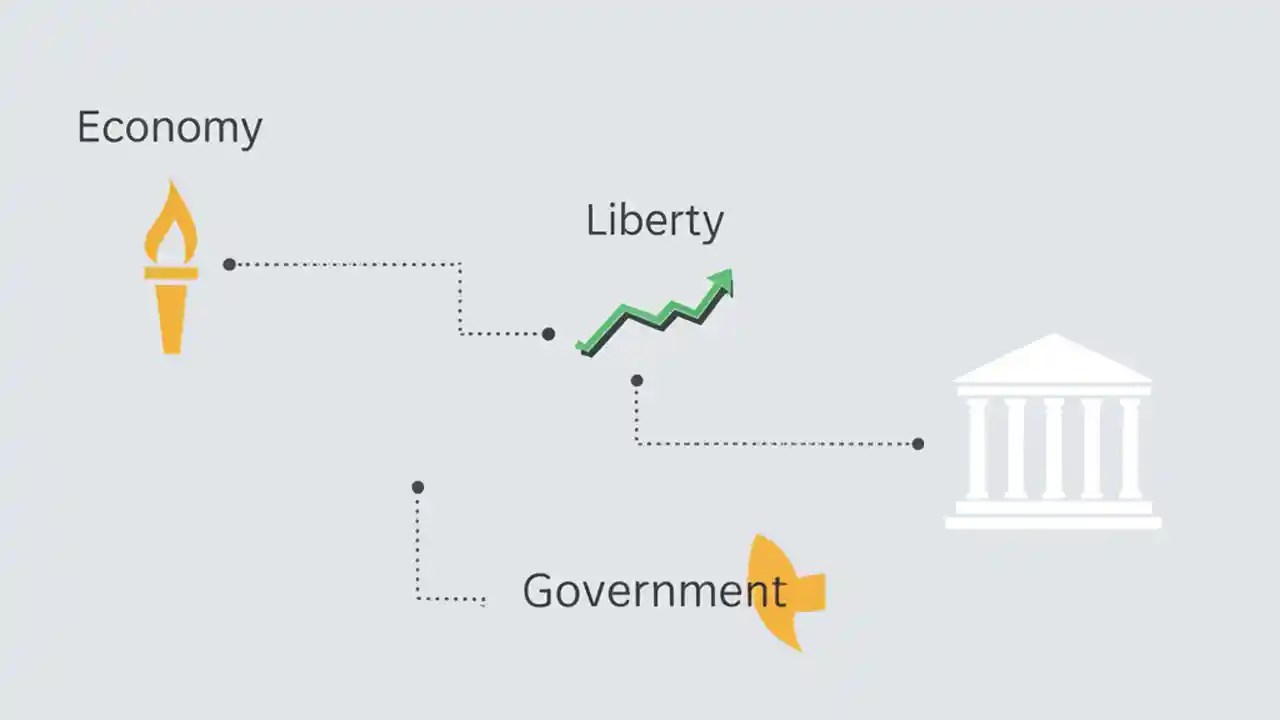 Economy

Liberty

Government