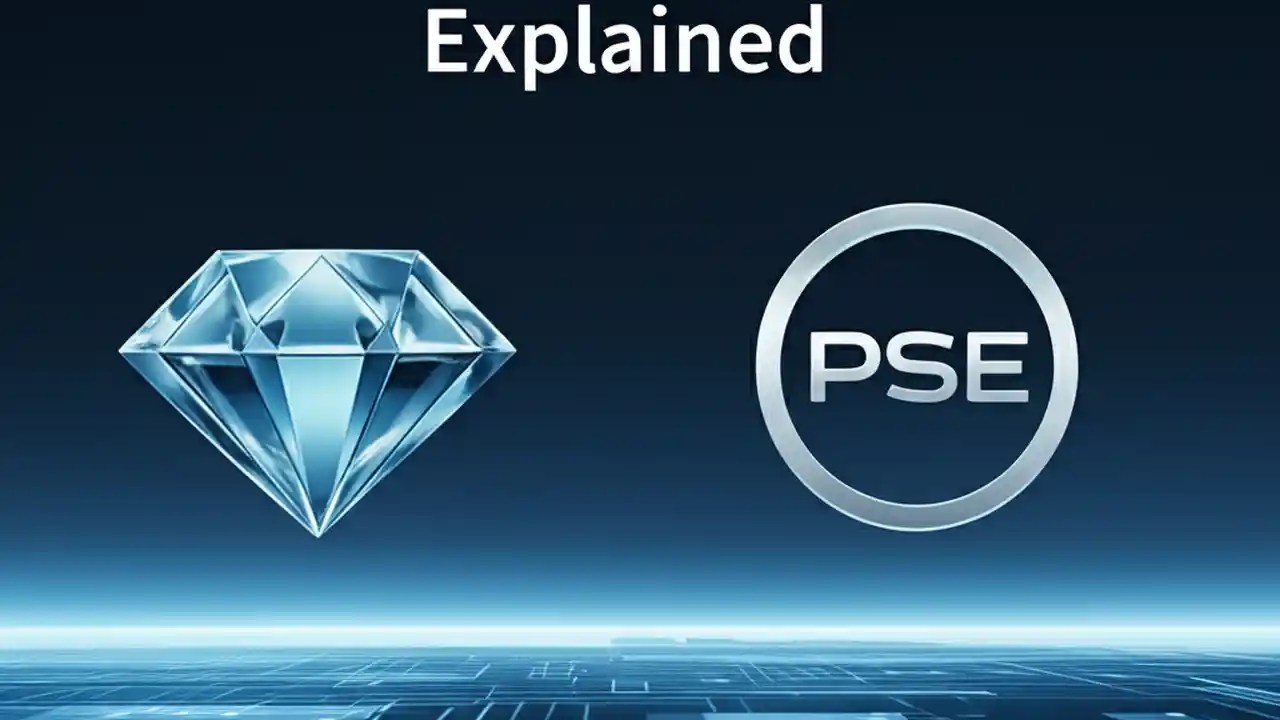 Explained

PSE