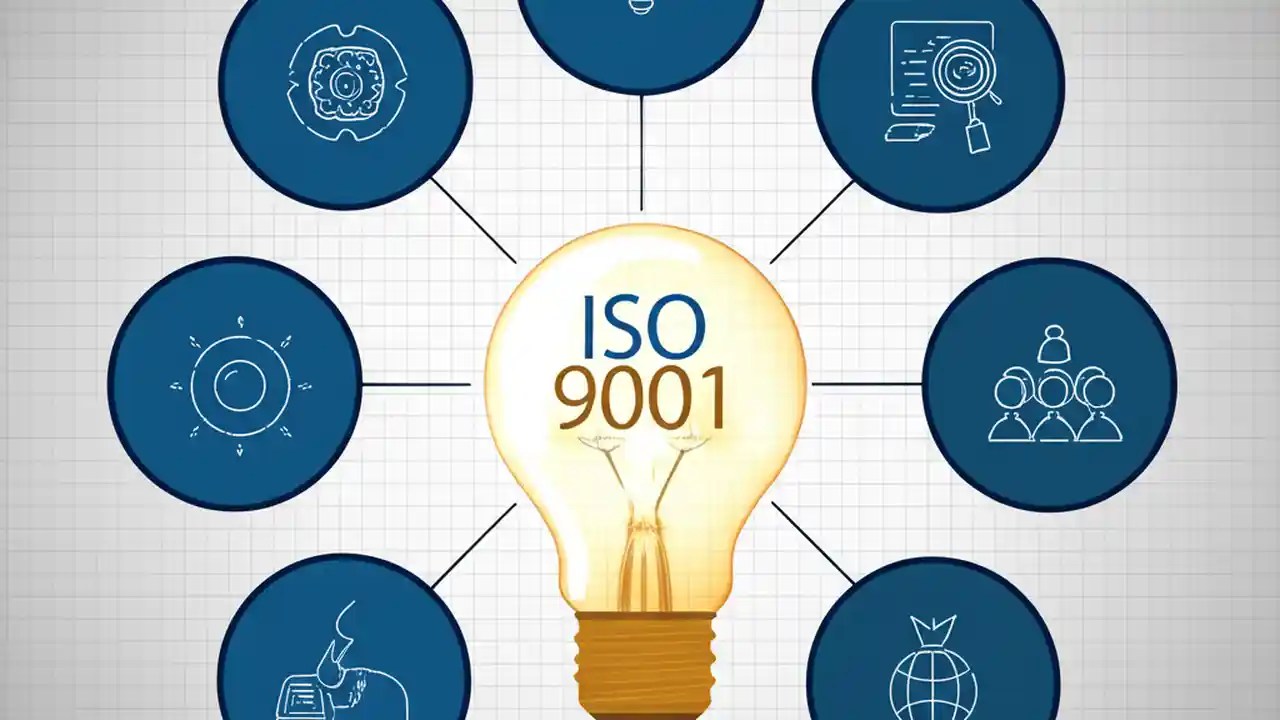 ISO
9001