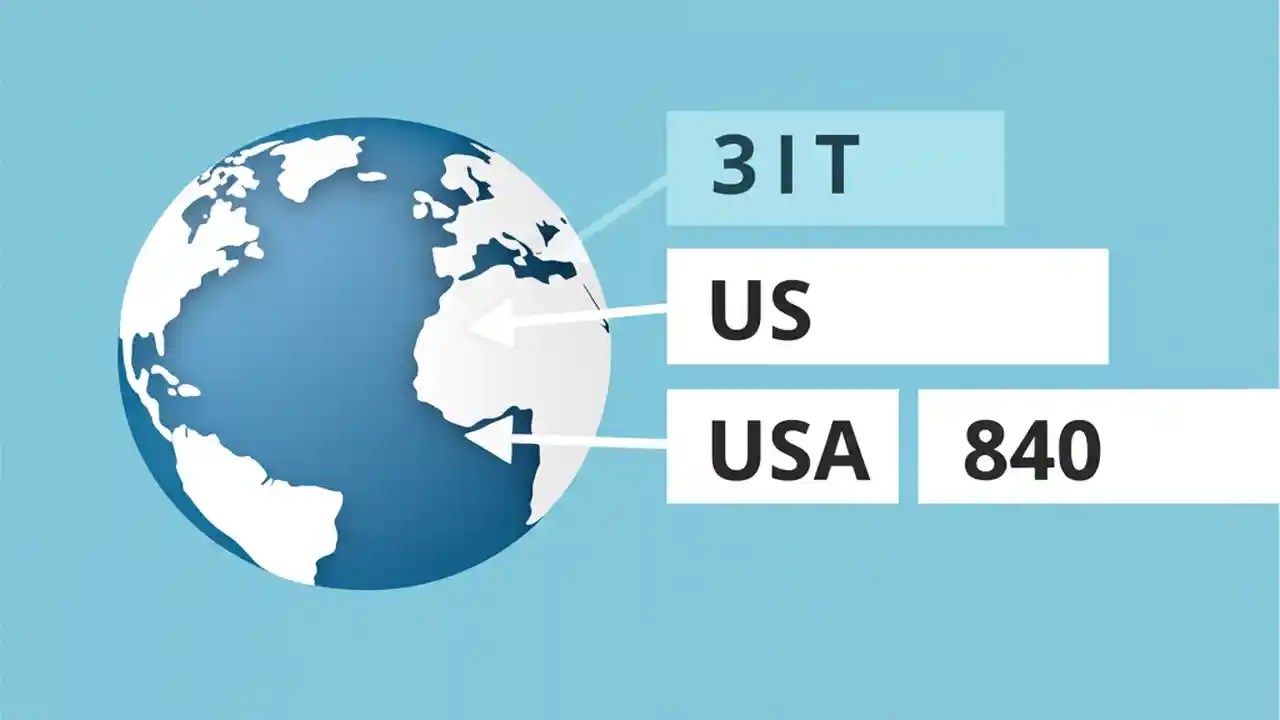 3 I T

US

USA 840