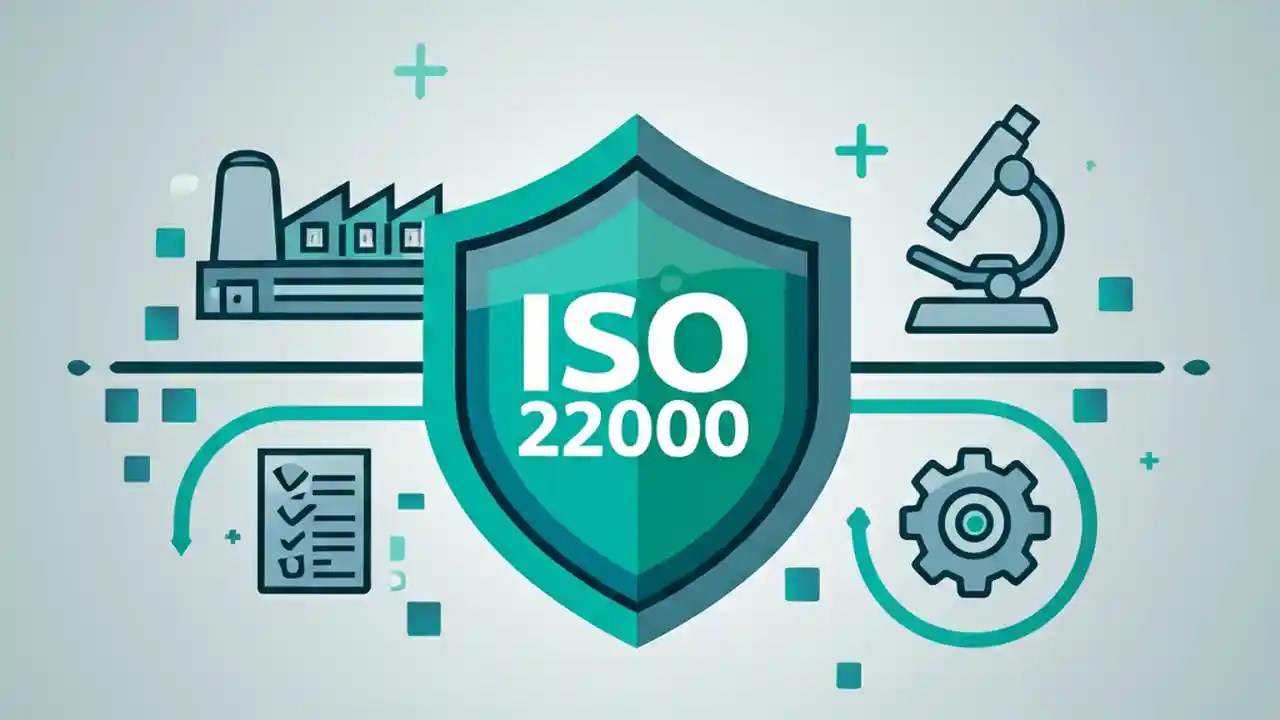 ISO
22000