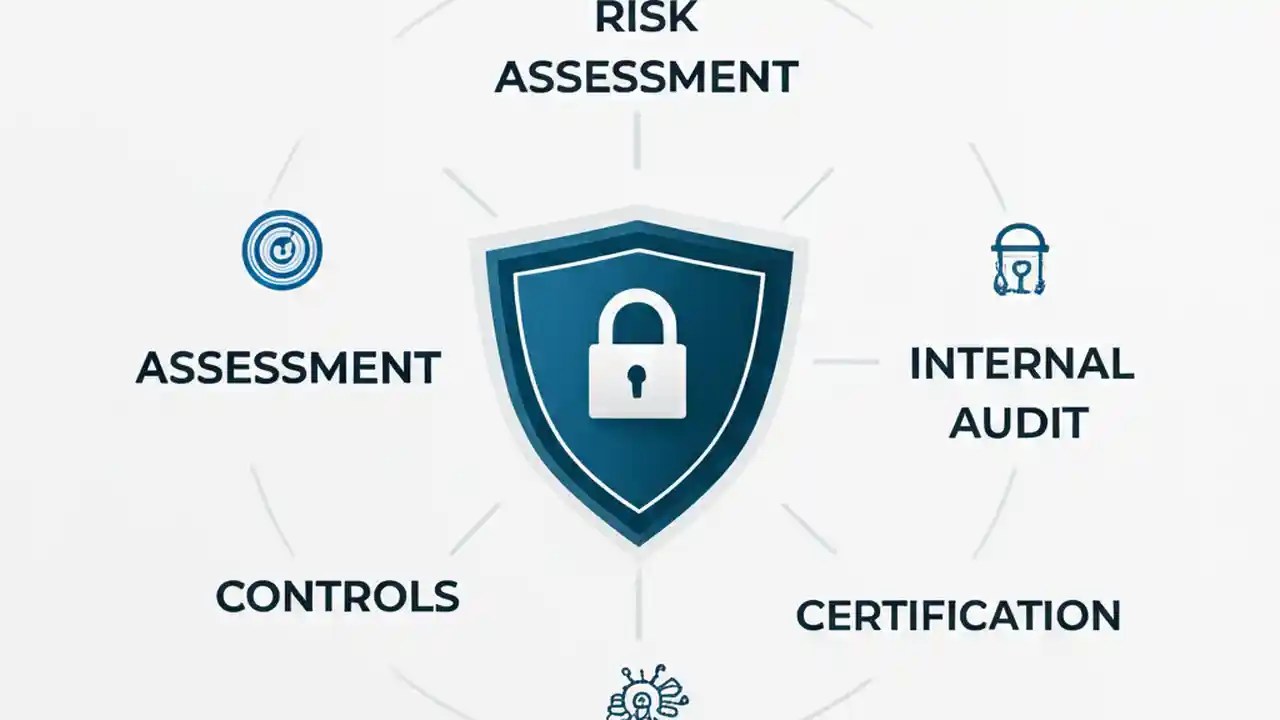 RISK
ASSESSMENT

ASSESSMENT

INTERNAL
AUDIT

CONTROLS

CERTIFICATION