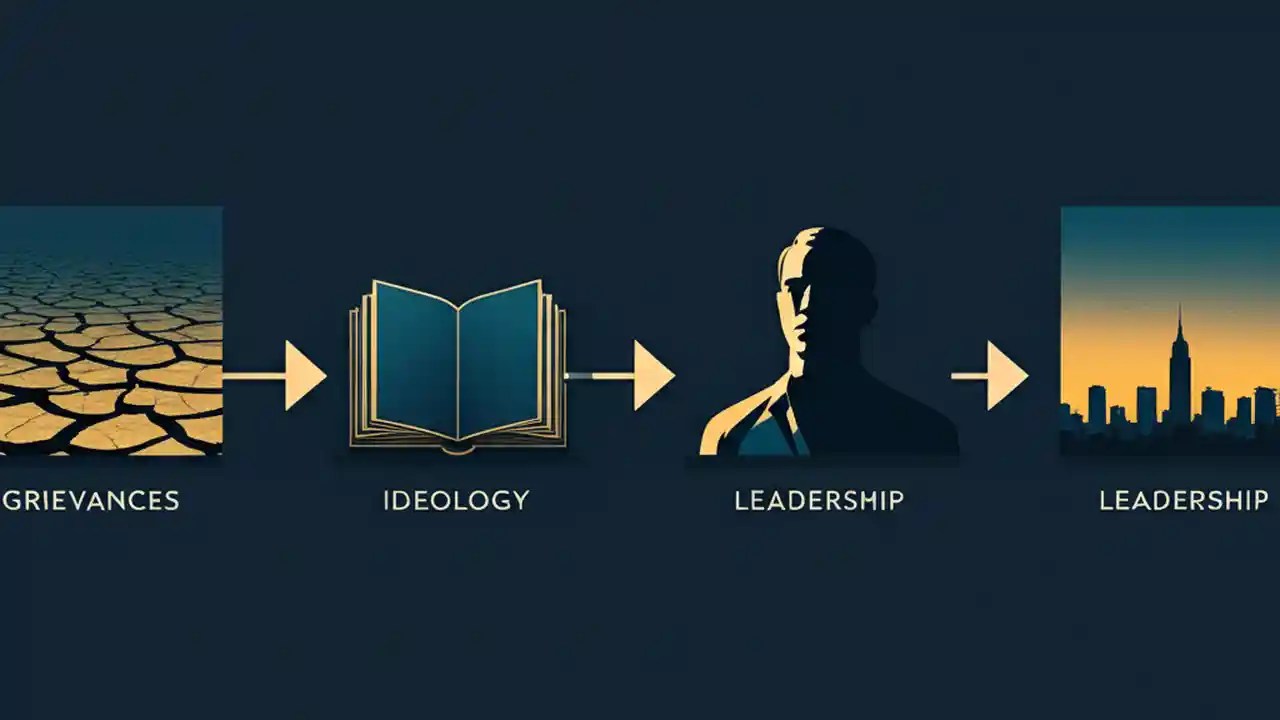 GRIEVANCES

IDEOLOGY

LEADERSHIP

LEADERSHIP