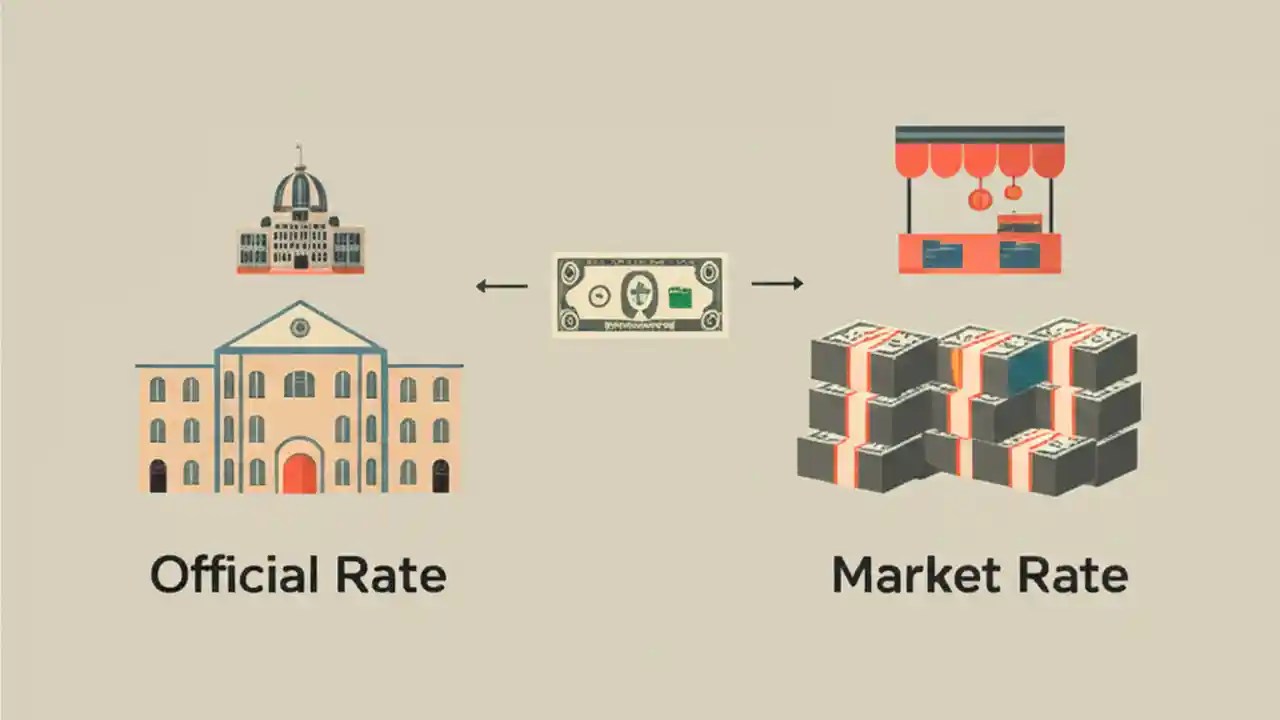 Official Rate

Market Rate