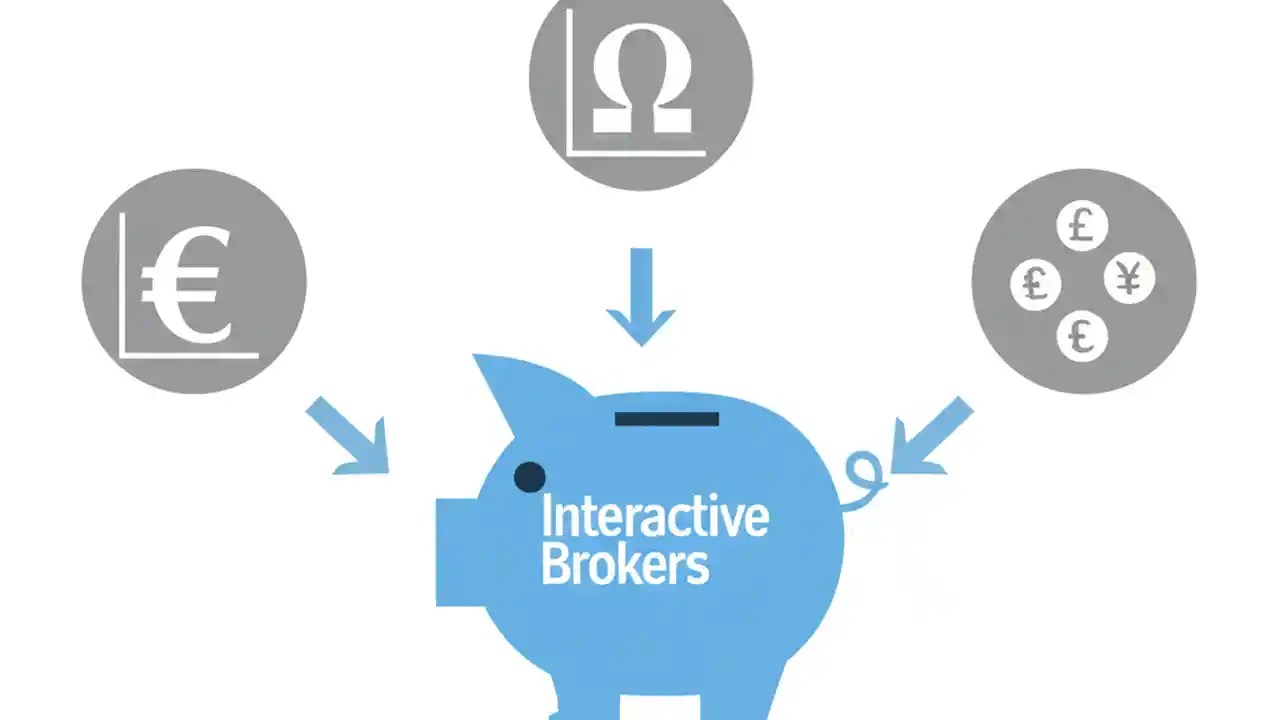 Ω
€
£
£
¥
£
Interactive Brokers