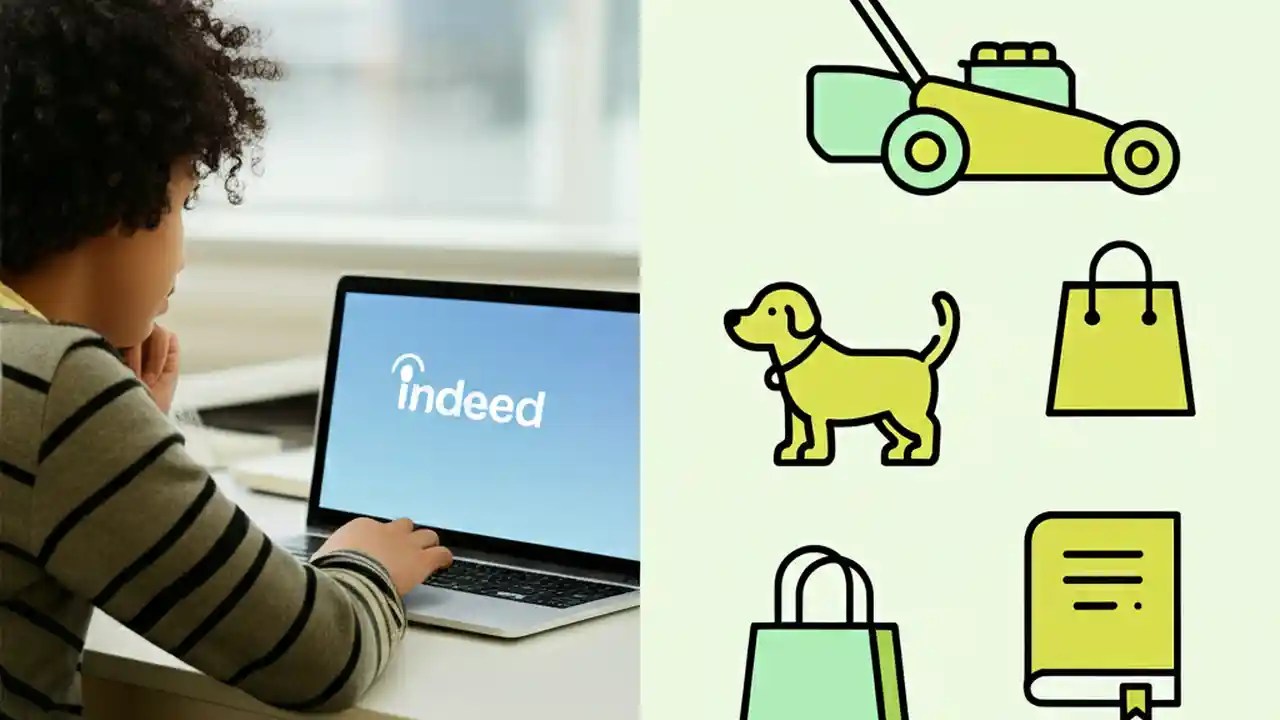 indeed