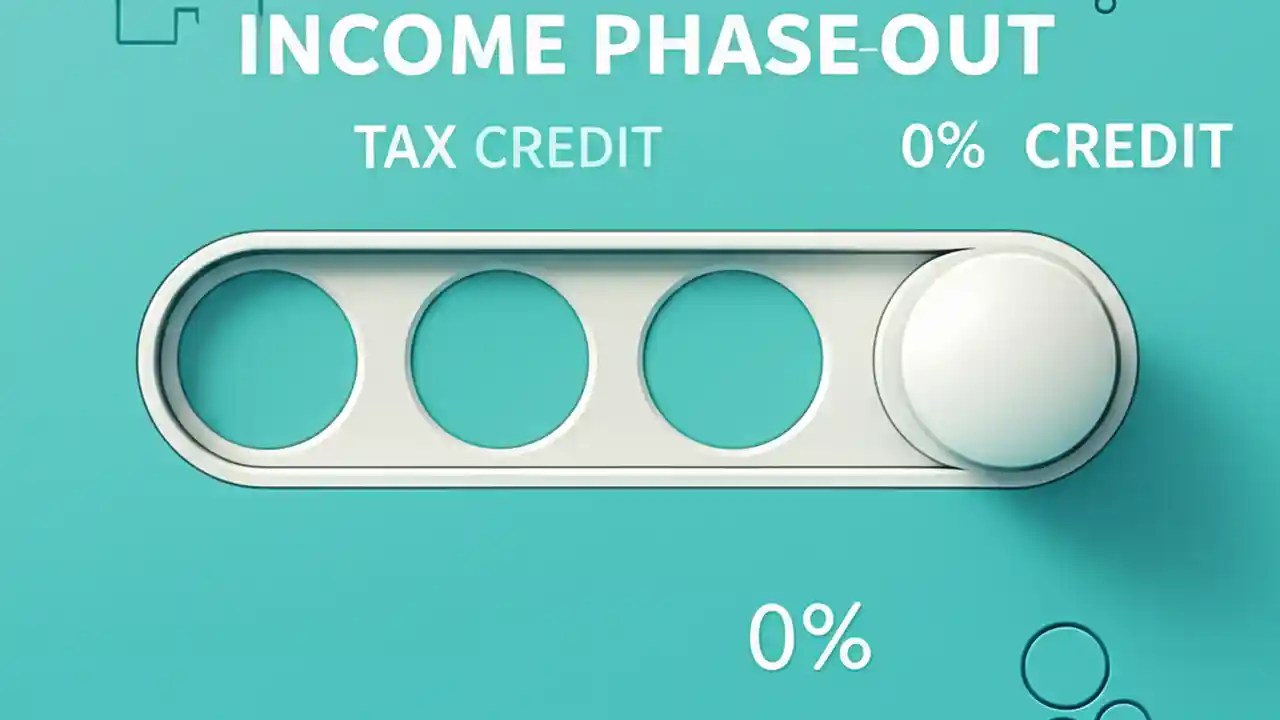 INCOME PHASE-OUT

TAX CREDIT

0% CREDIT

0%