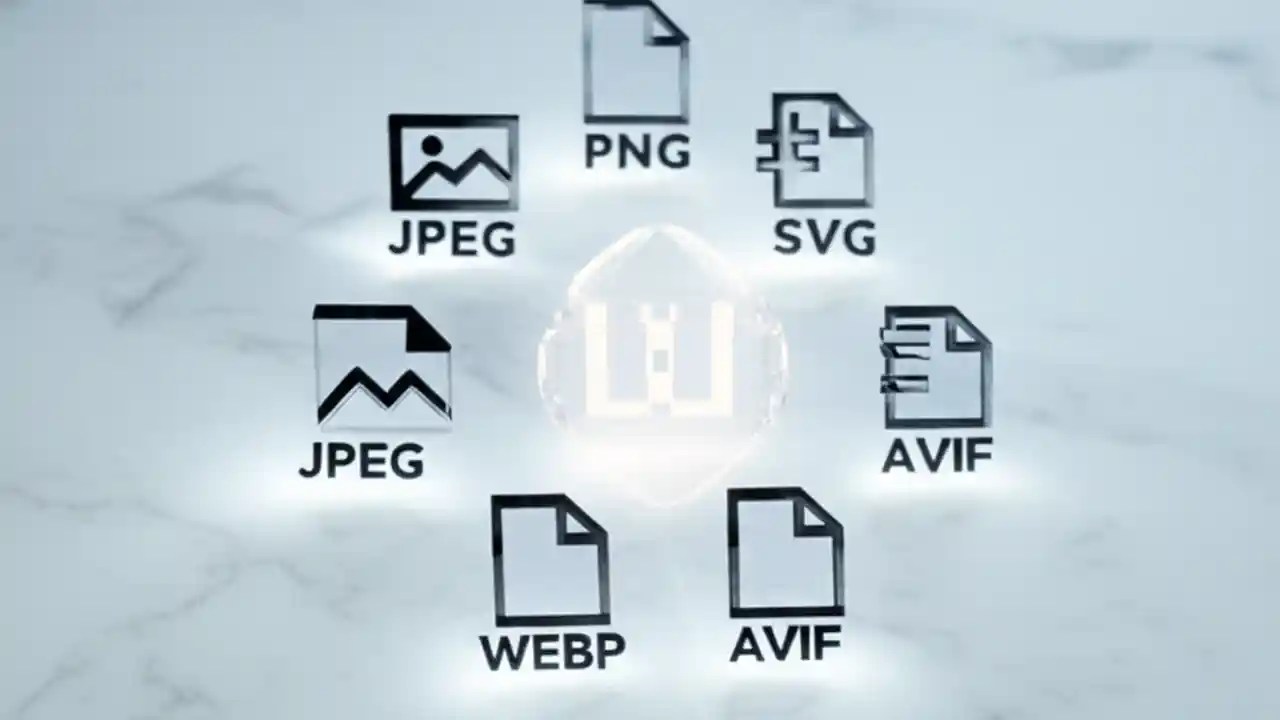 PNG

JPEG

SVG

JPEG

AVIF

WEBP

AVIF