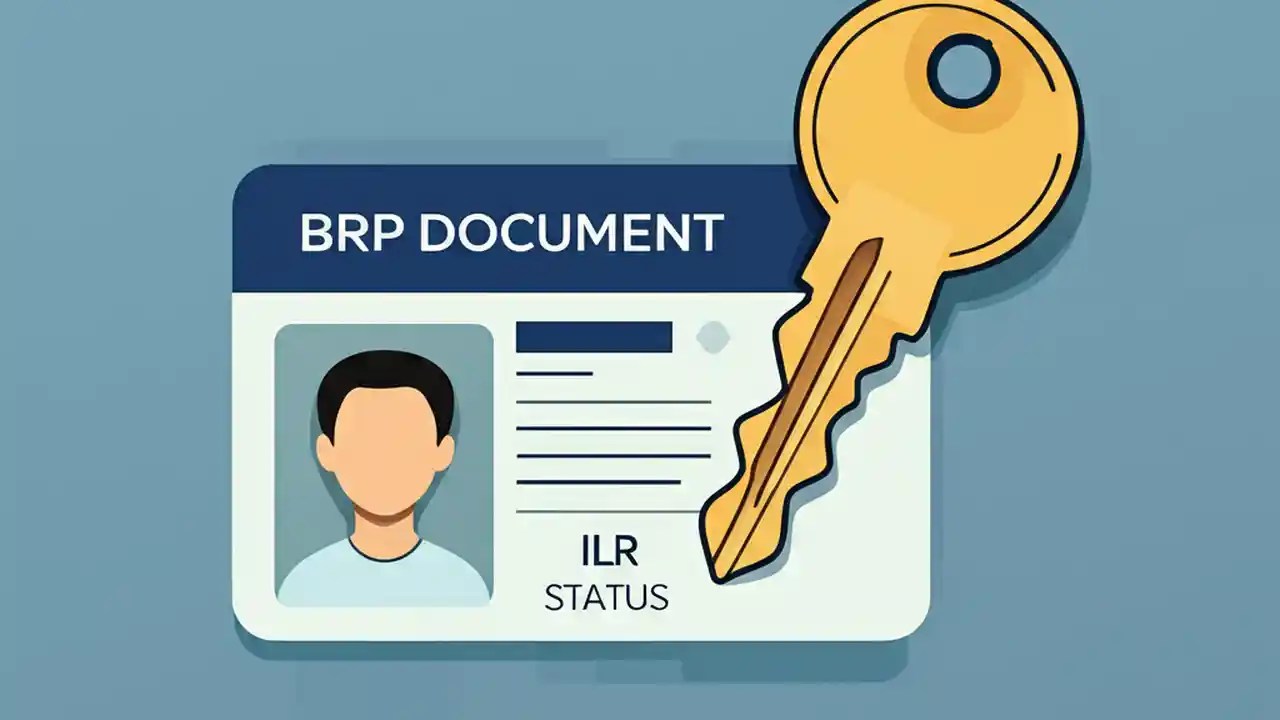 BRP DOCUMENT

ILR
STATUS