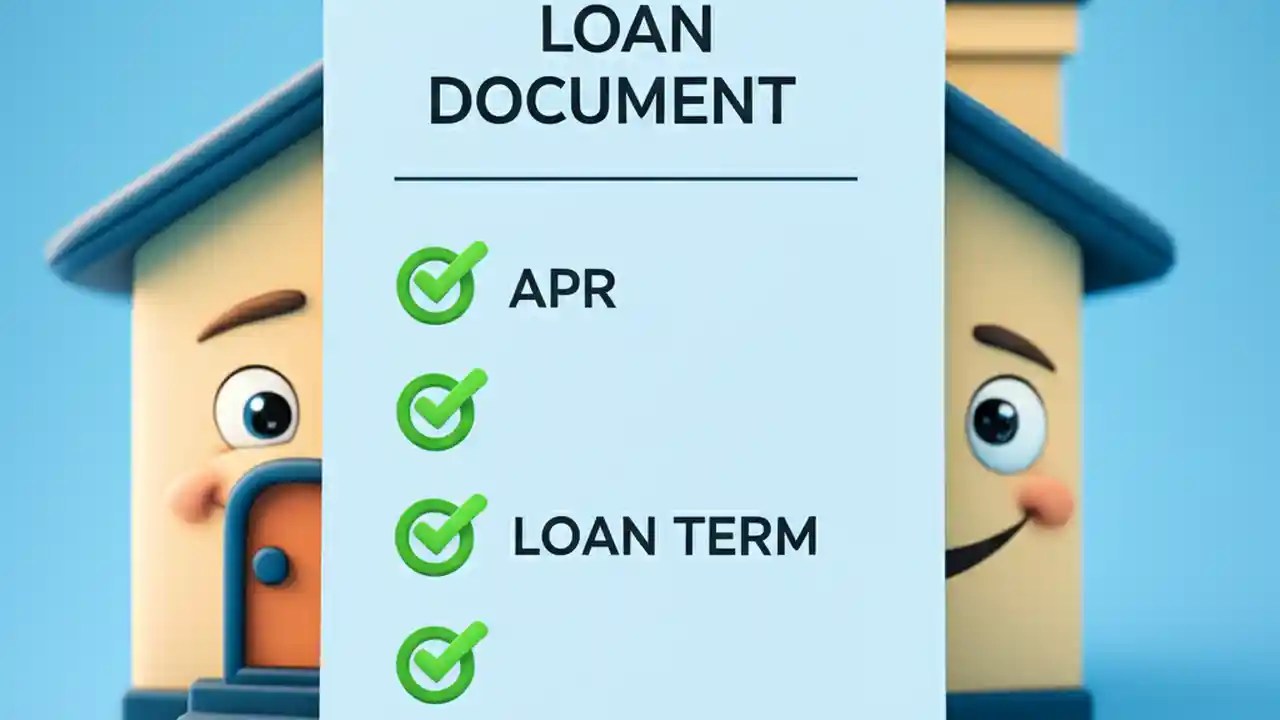 LOAN DOCUMENT

APR

LOAN TERM