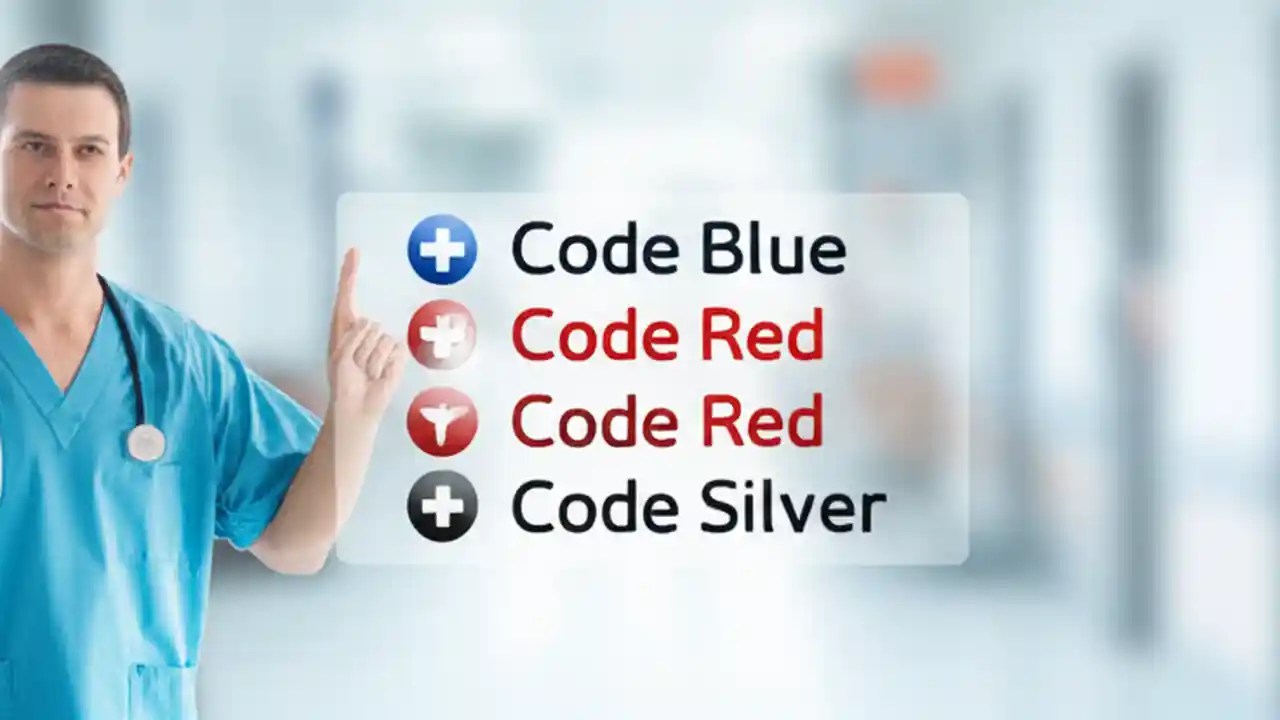 Code Blue
Code Red
Code Red
Code Silver