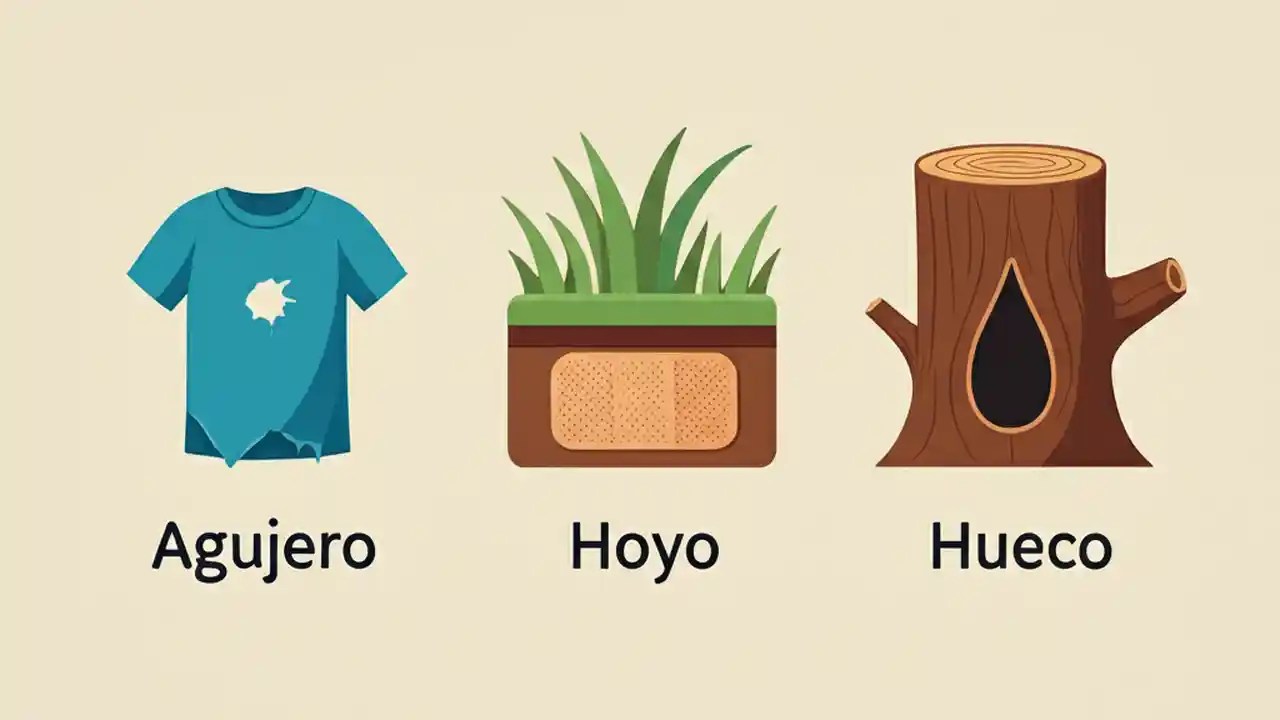 Agujero

Hoyo

Hueco