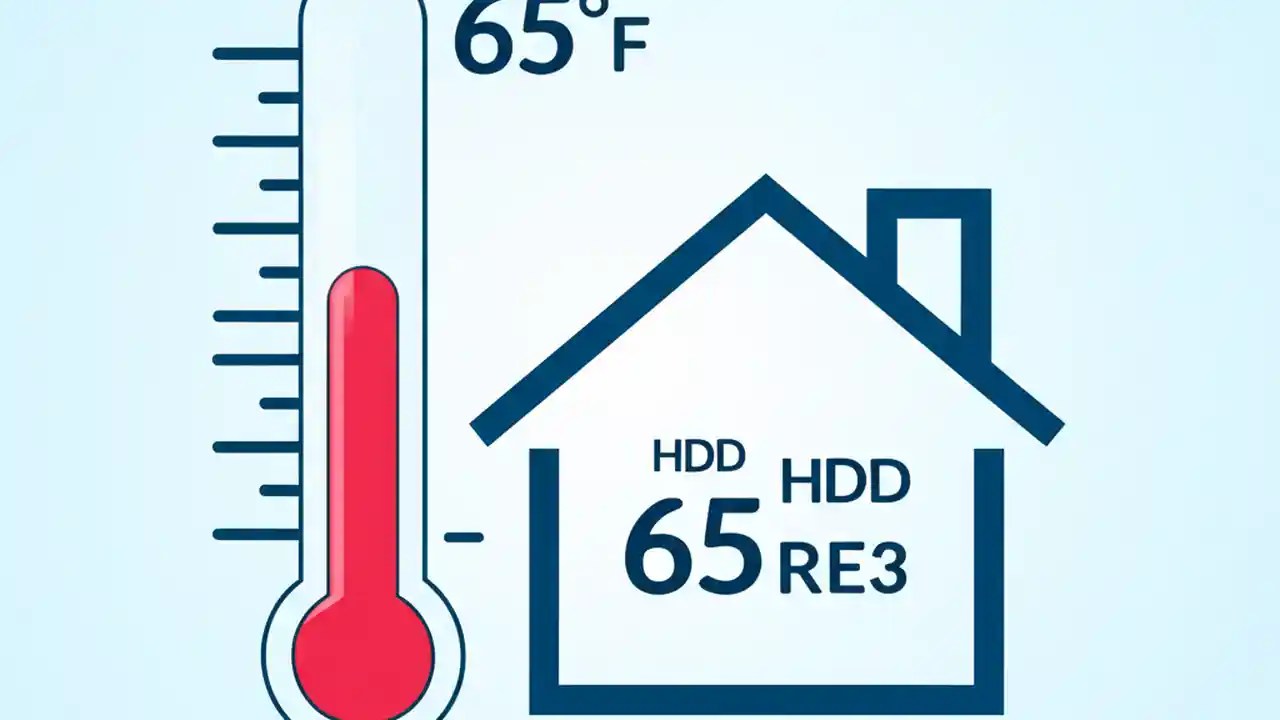 65°F

HDD

HDD

65

RE3