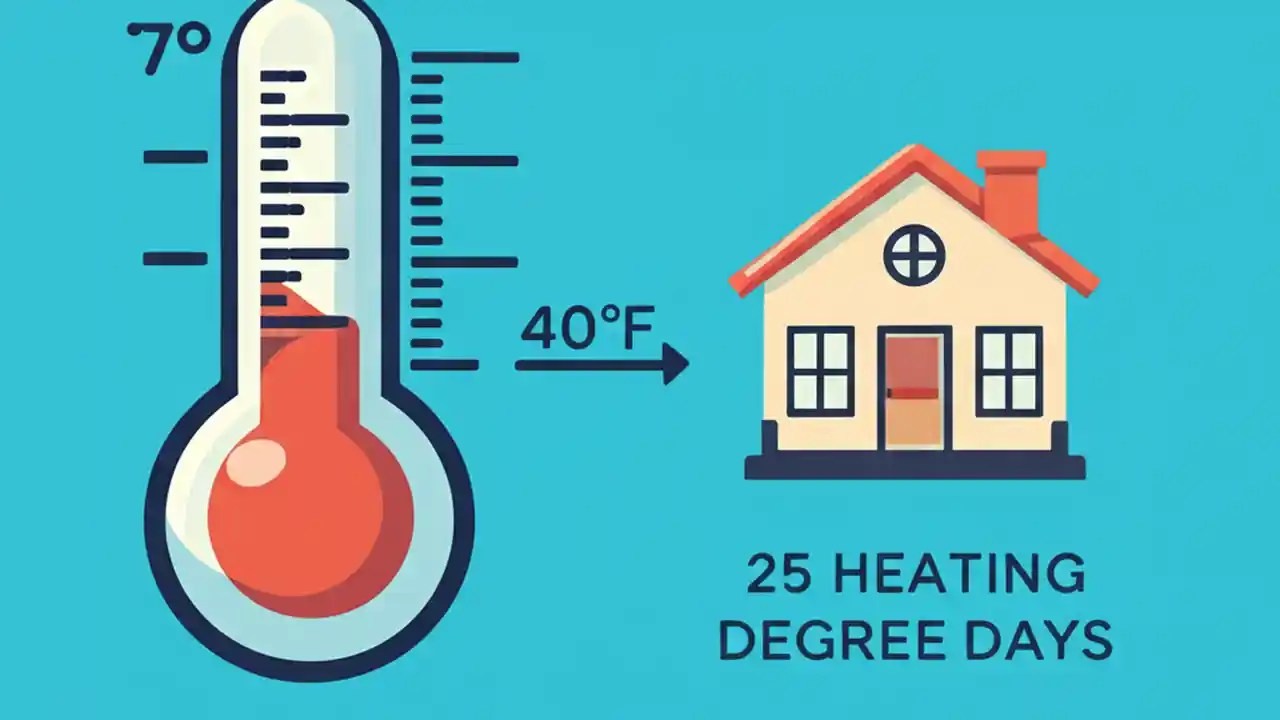 7°

40°F

25 HEATING DEGREE DAYS