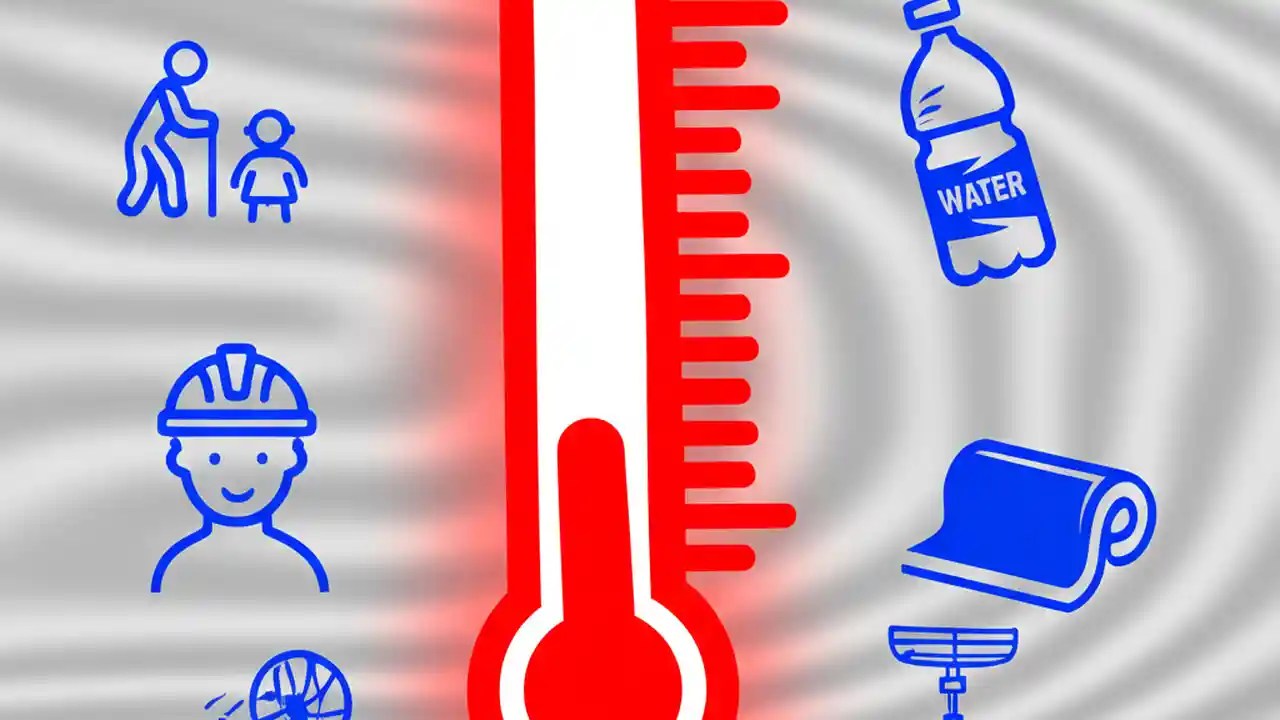 WATER