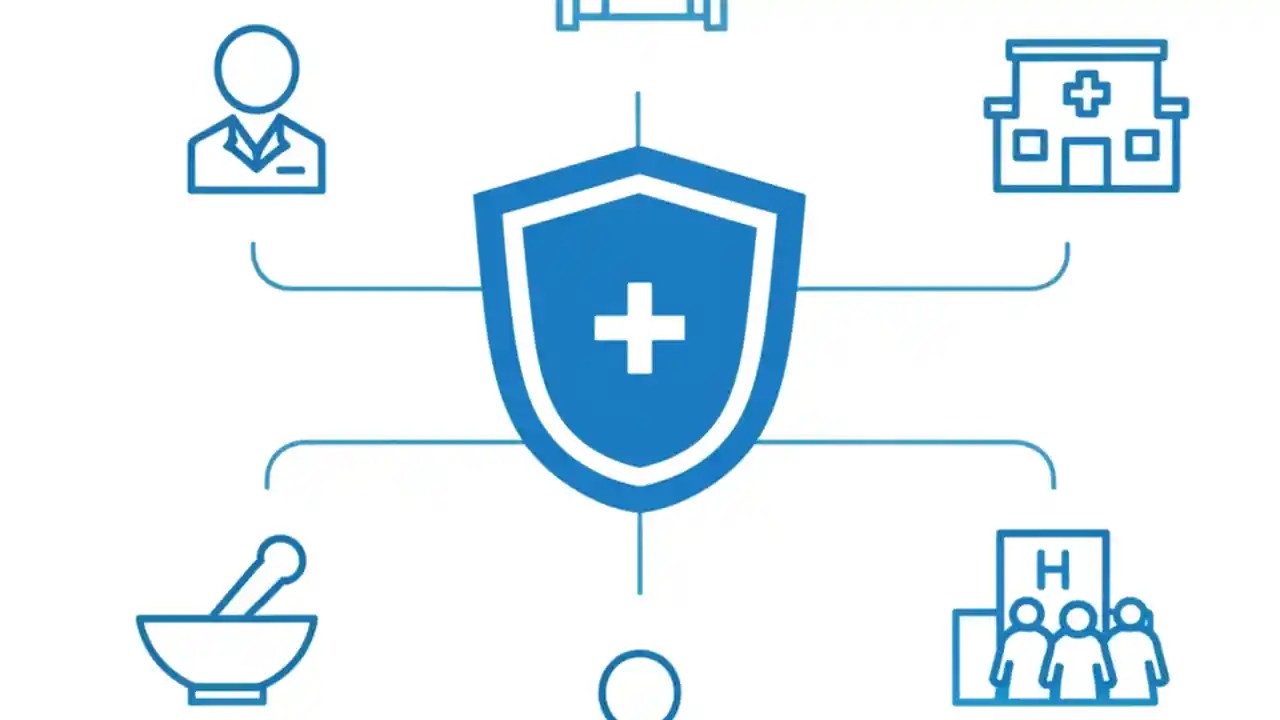 H