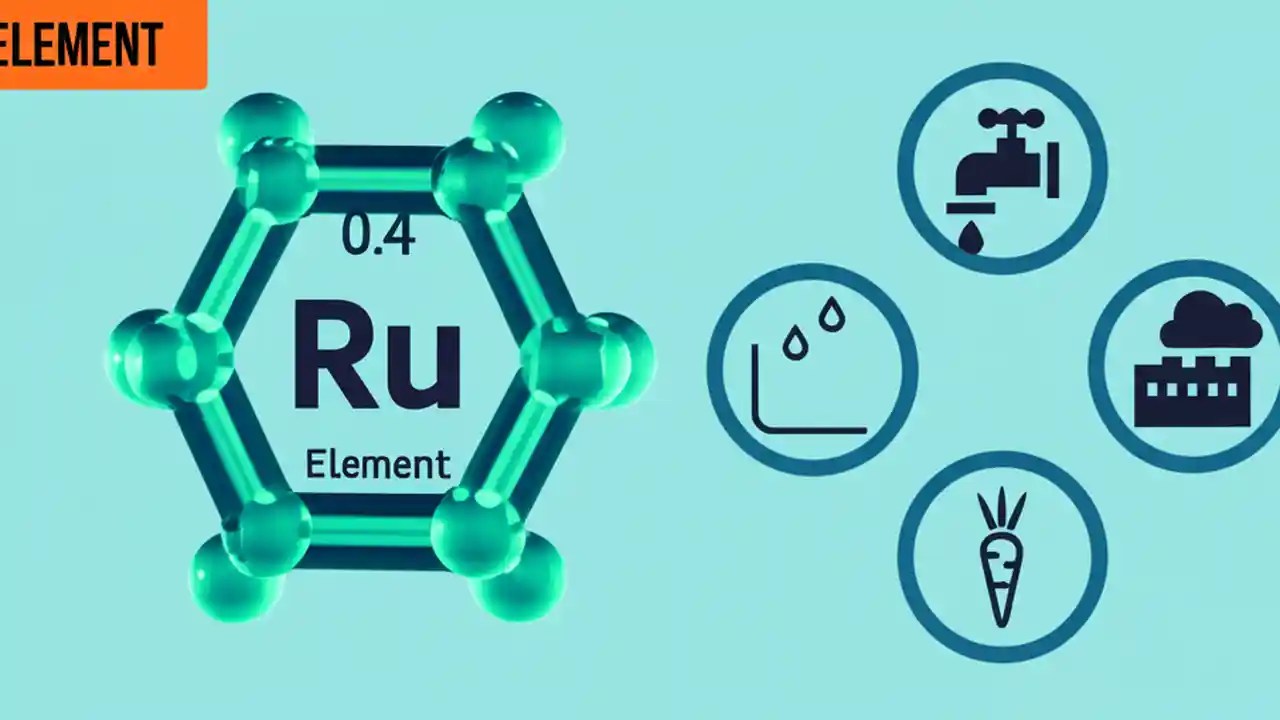 ELEMENT

0.4

Ru

Element