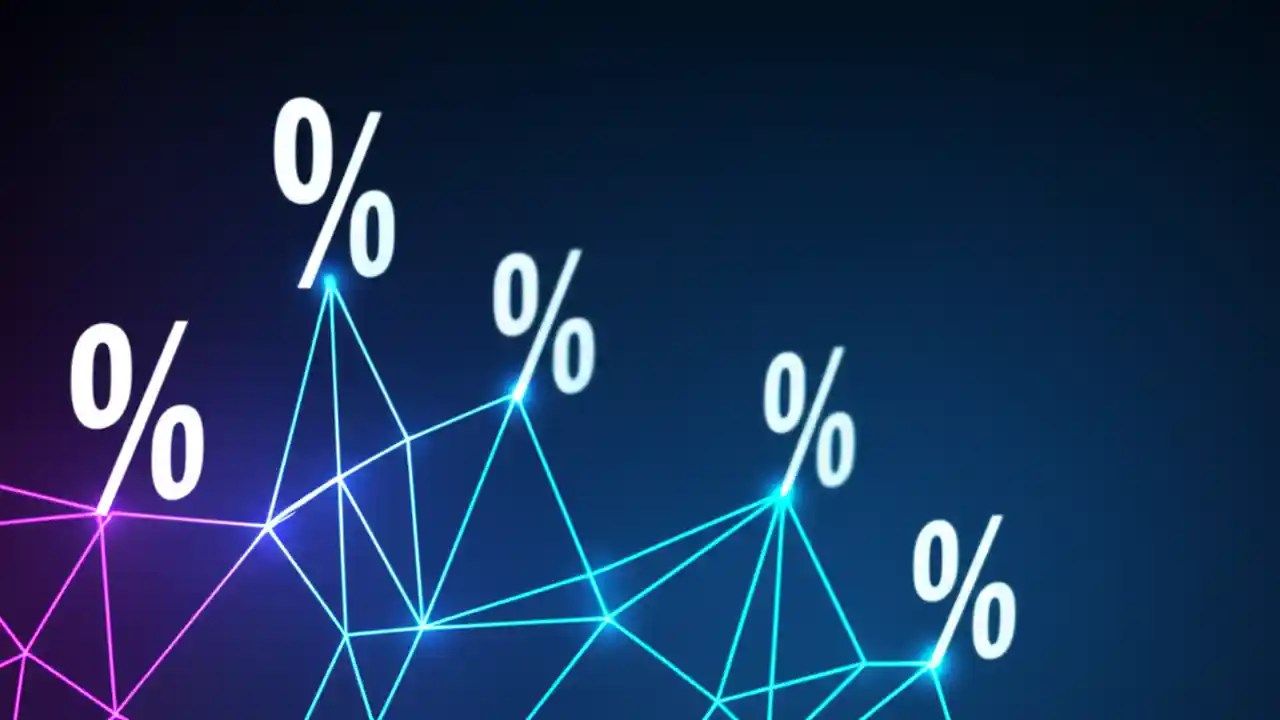 %
%
%
%
%