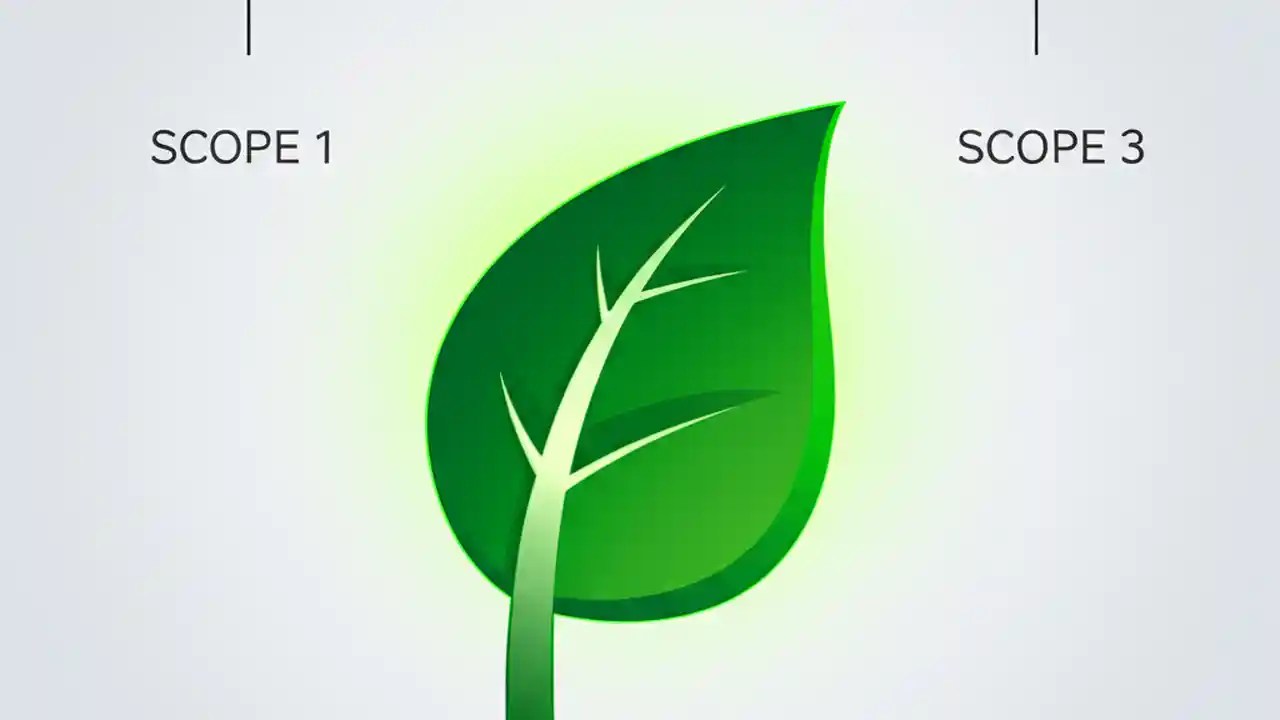 SCOPE 1

SCOPE 3