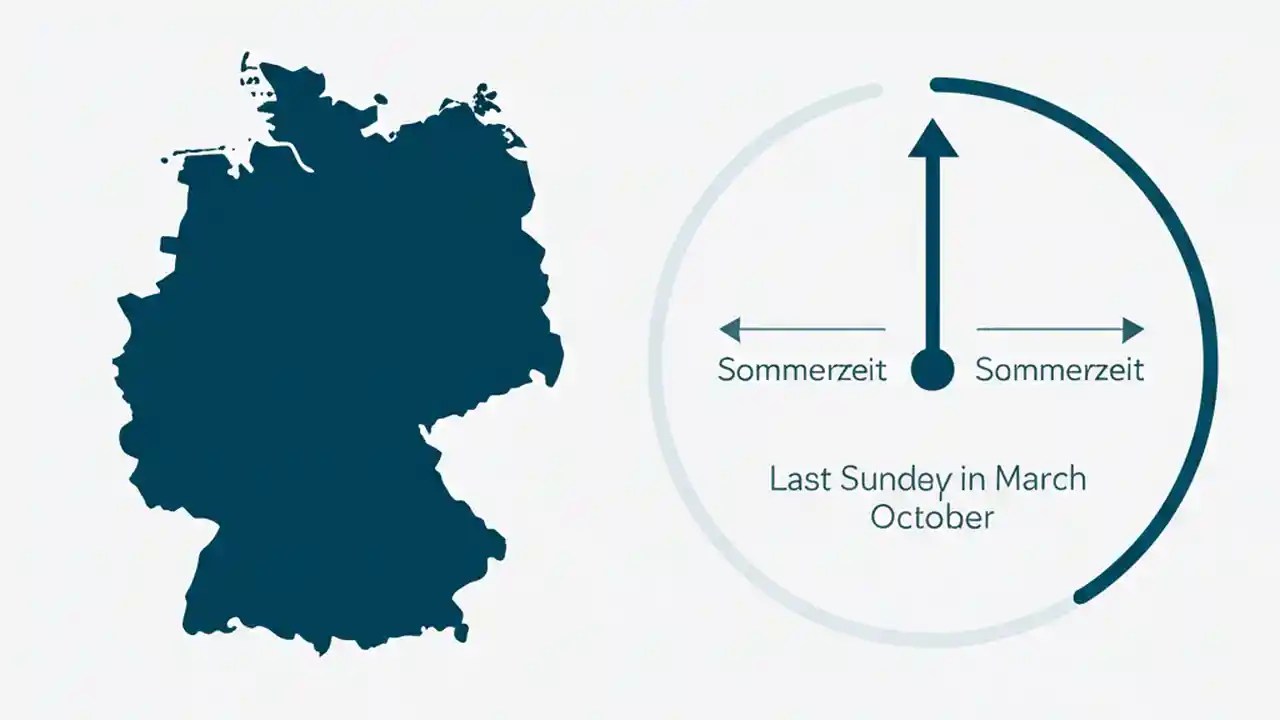 Sommerzeit

Sommerzeit

Last Sundey in March
October