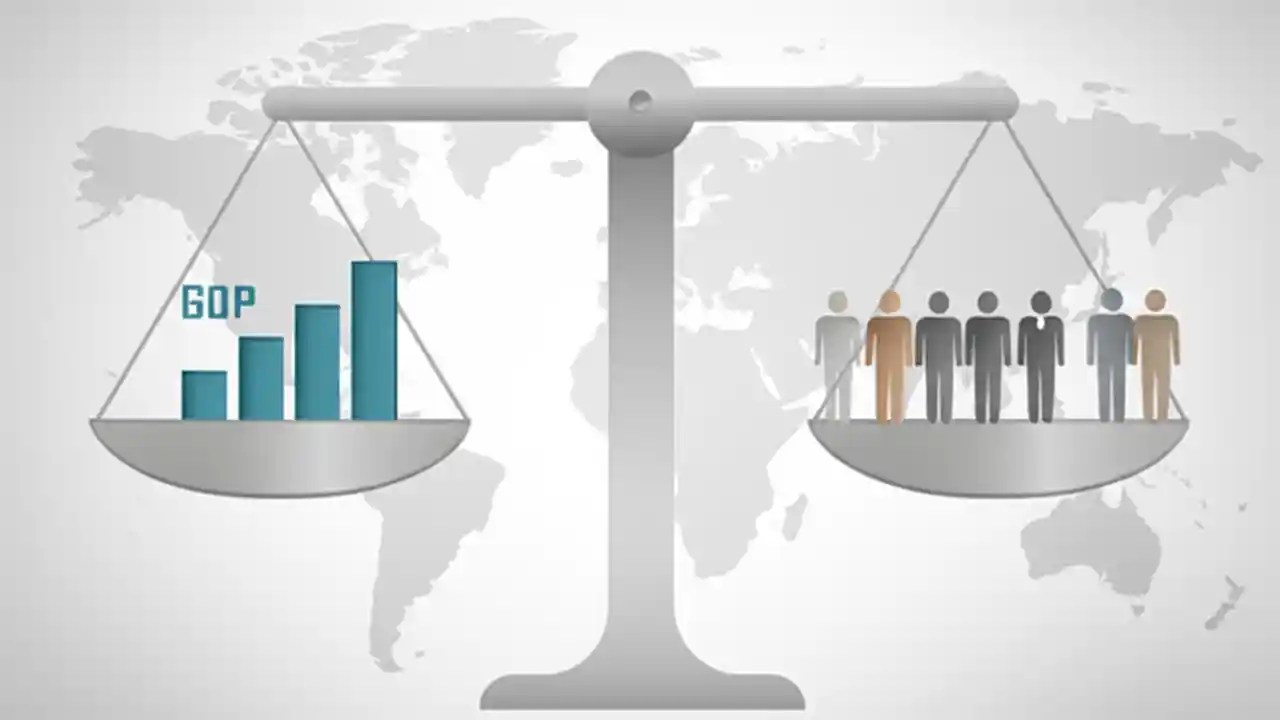 GDP