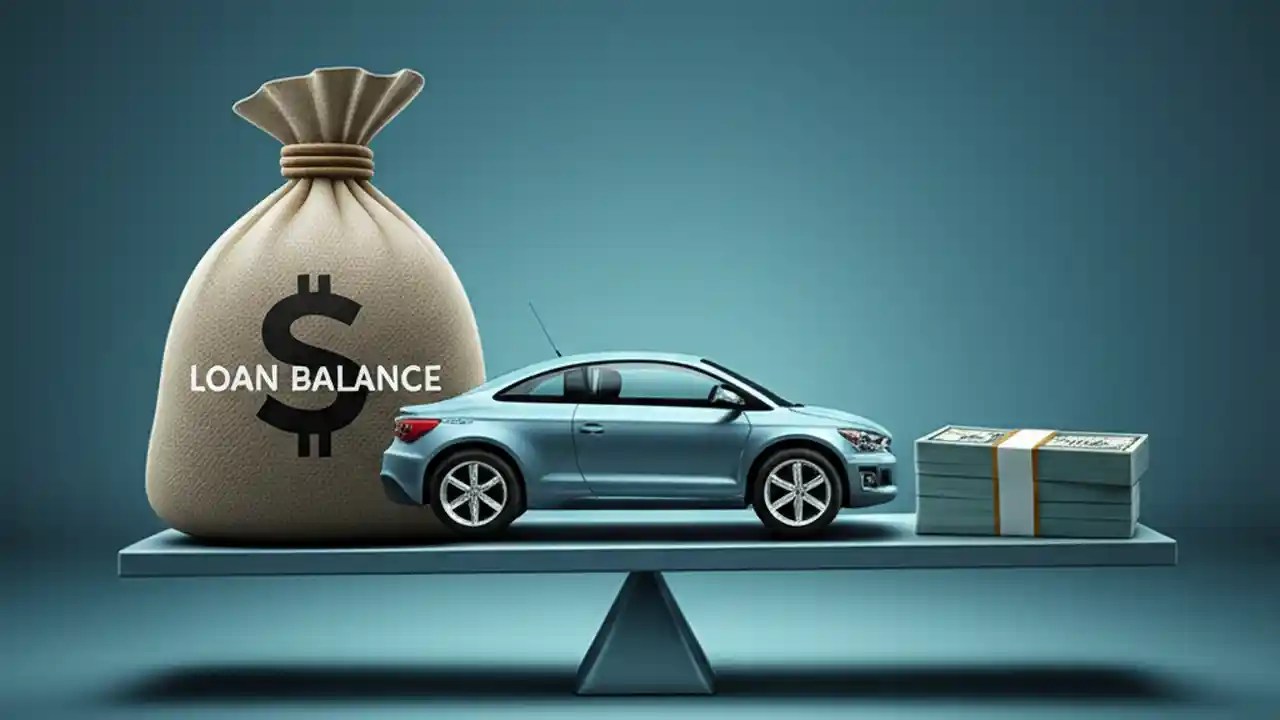 $
LOAN BALANCE