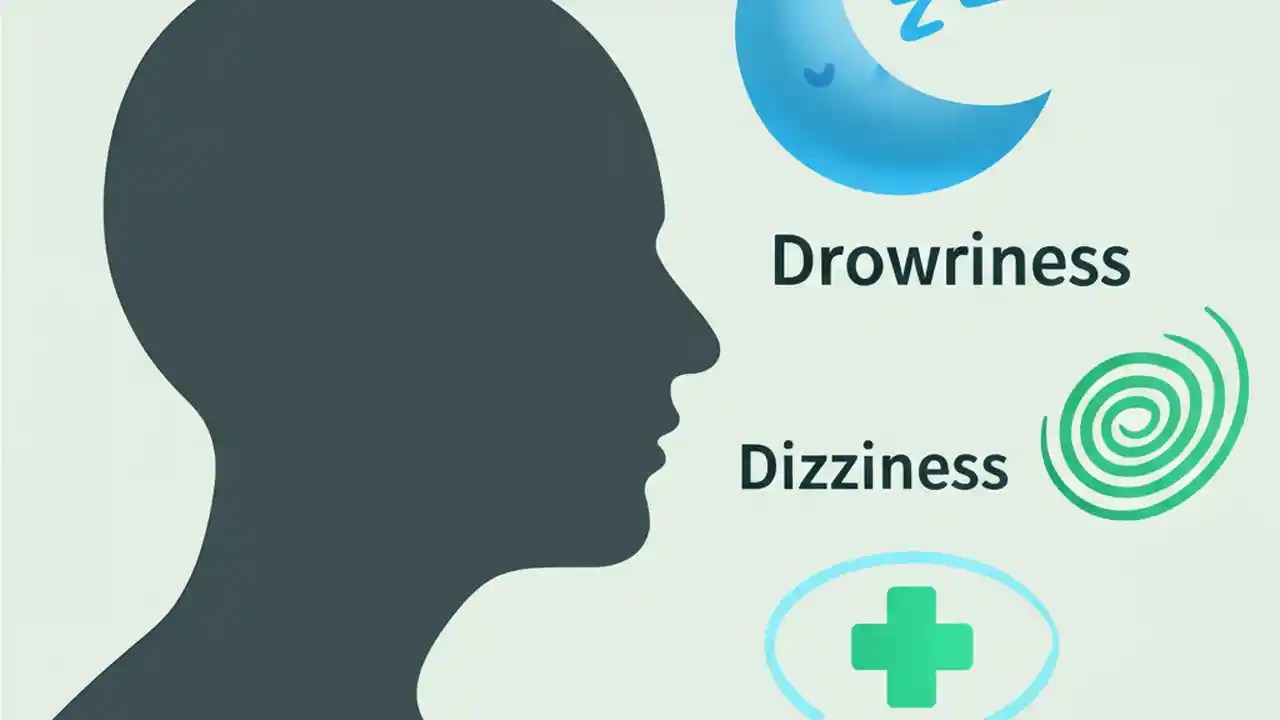 Drowriness

Dizziness