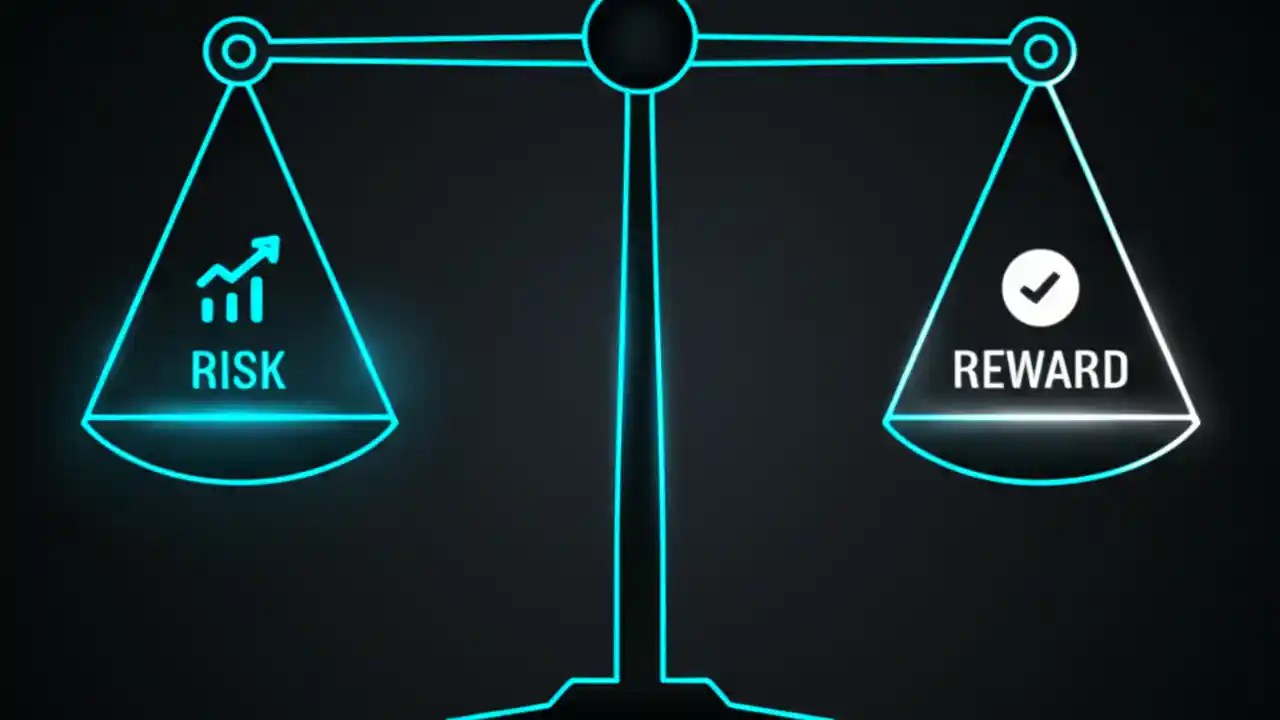 RISK

REWARD