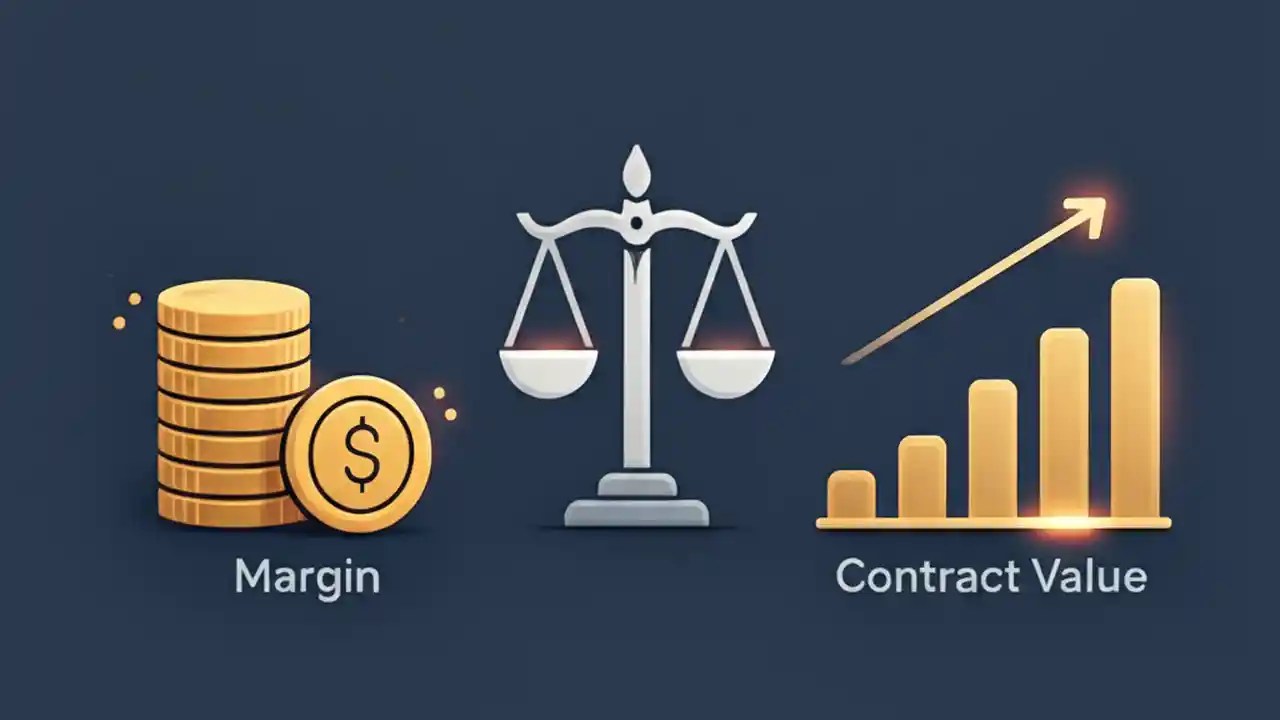 $

Margin

Contract Value