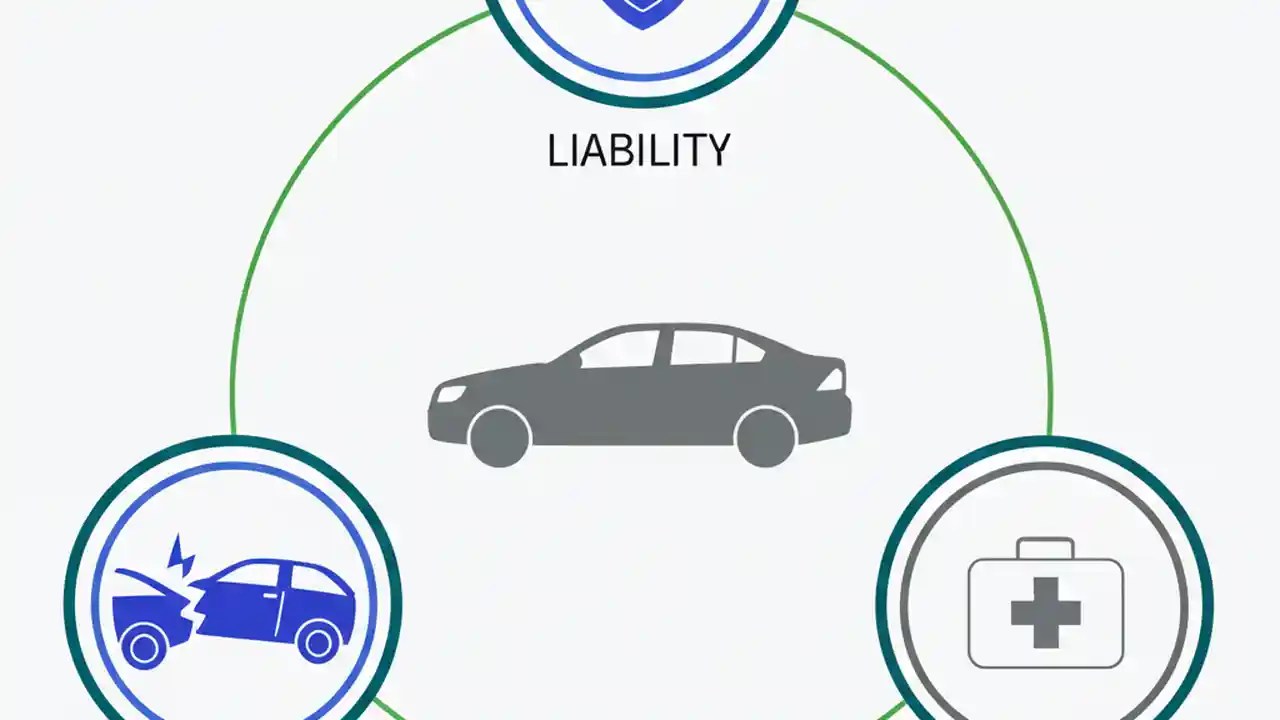 LIABILITY