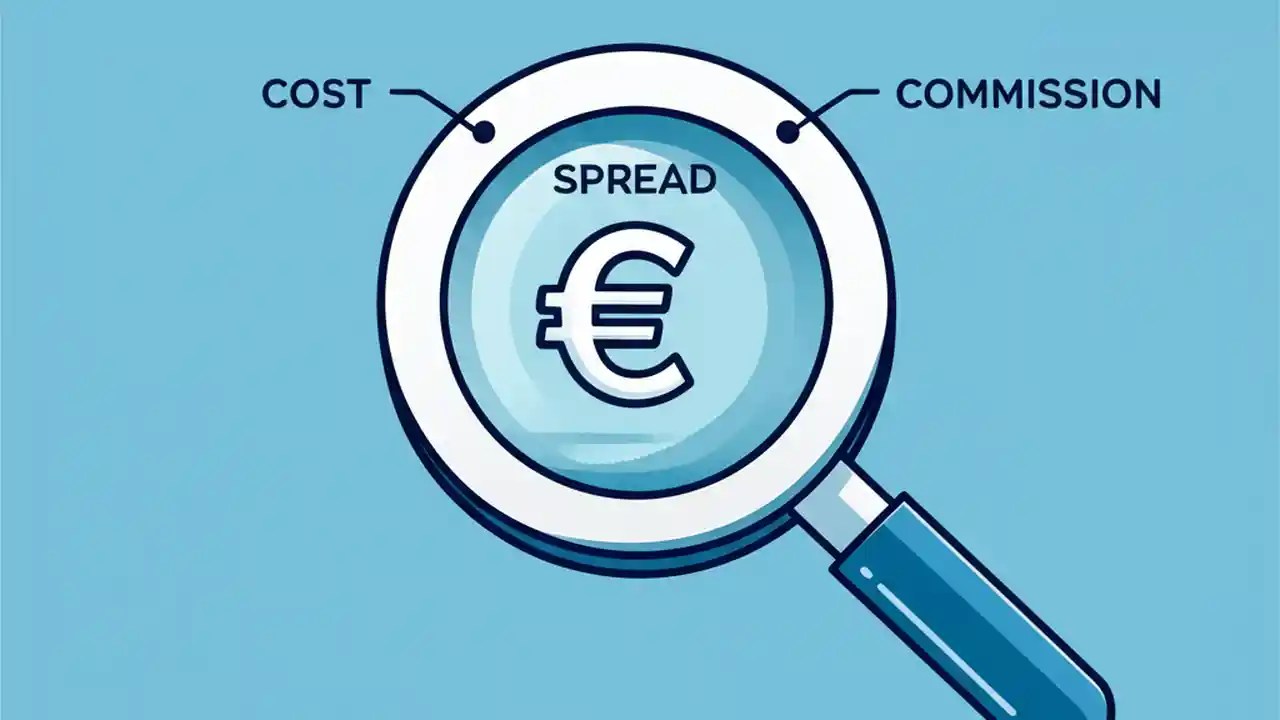 COST

COMMISSION

SPREAD

€