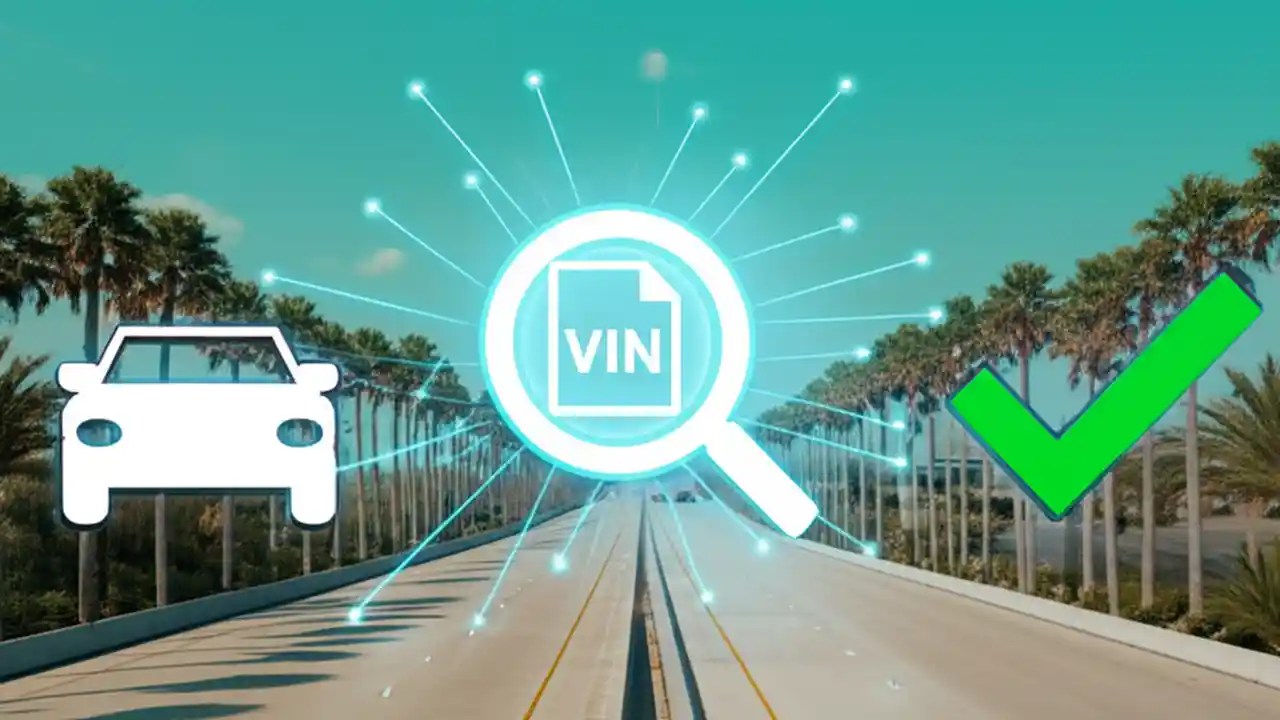 VIN