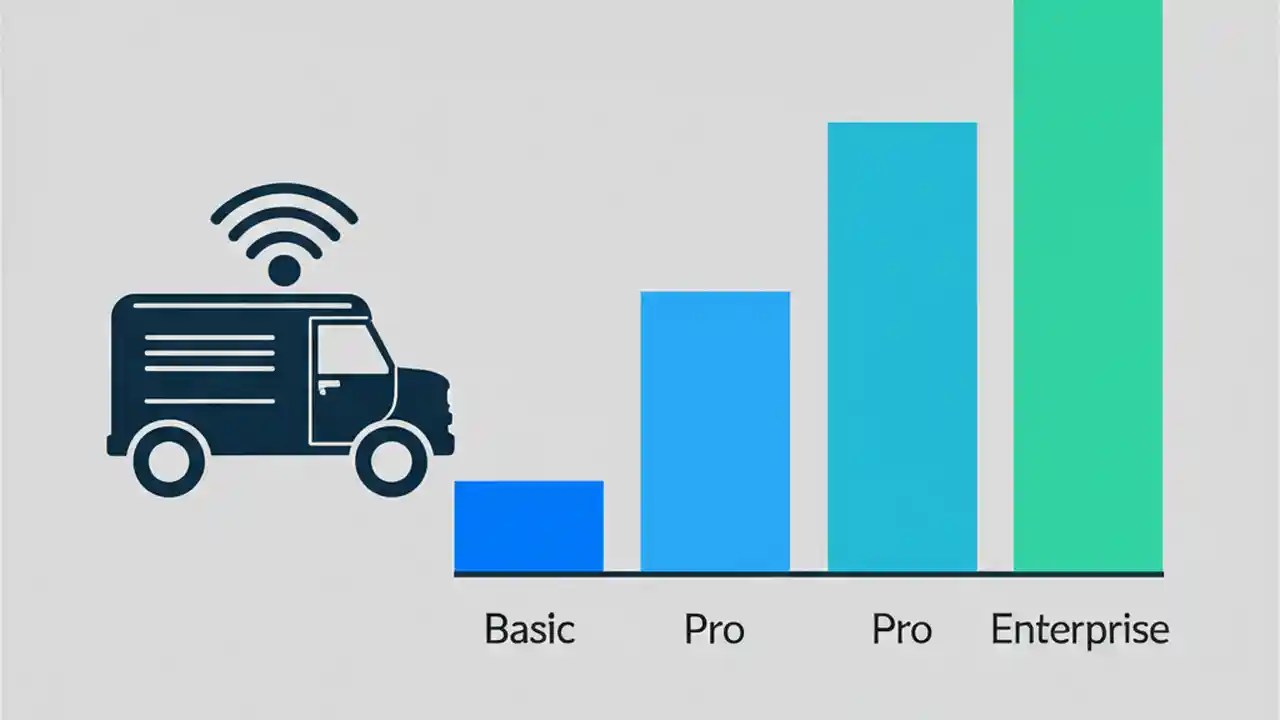 Basic
Pro
Pro
Enterprise