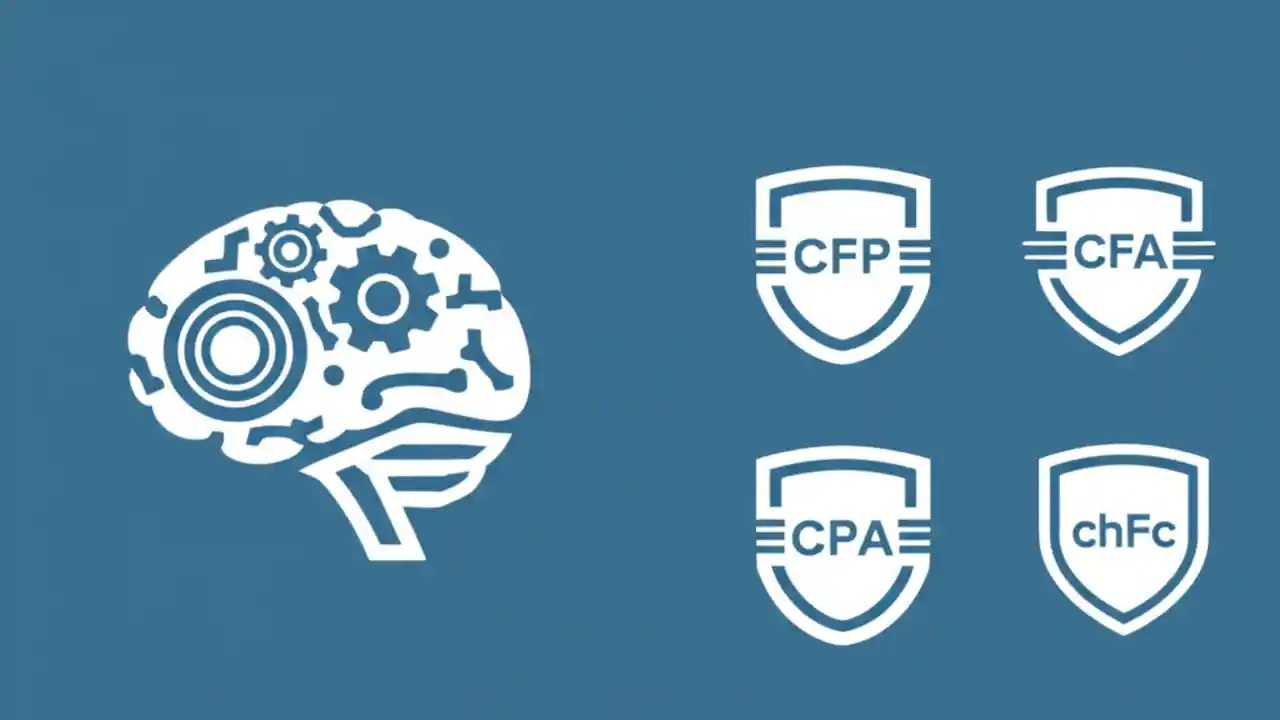 CFP
CFA
CPA
chFc