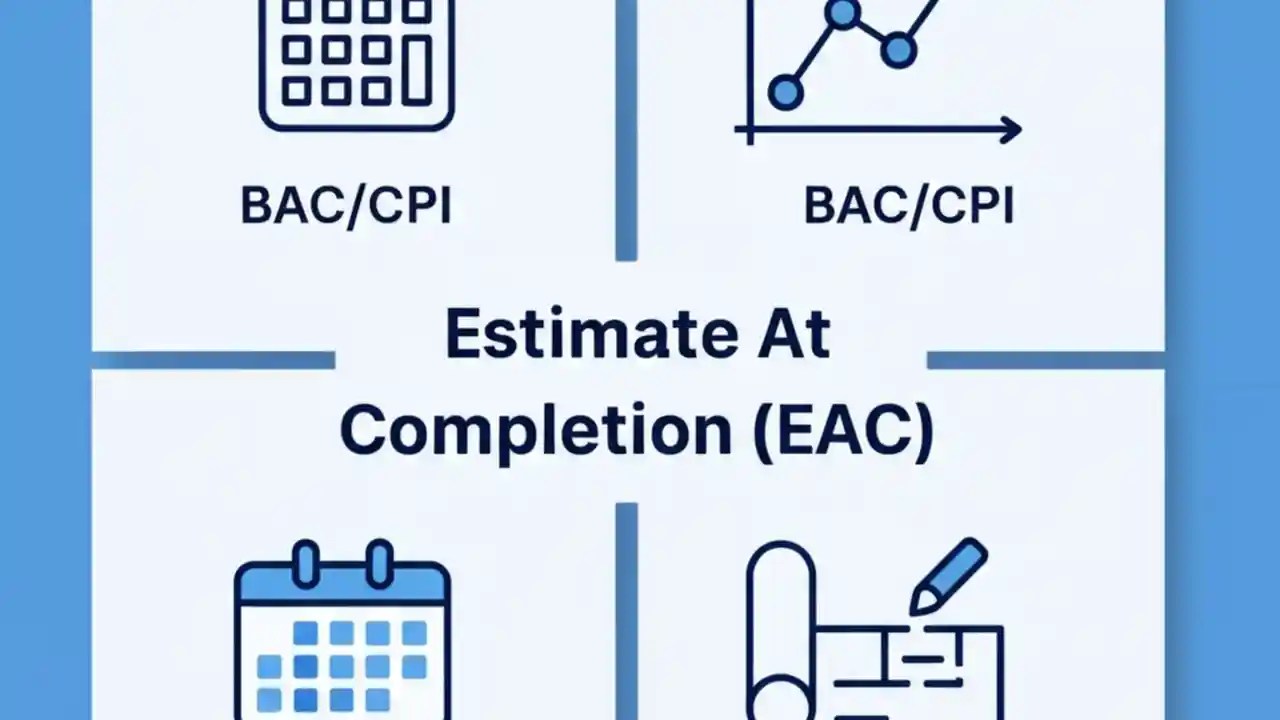 BAC/CPI

BAC/CPI

Estimate At Completion (EAC)