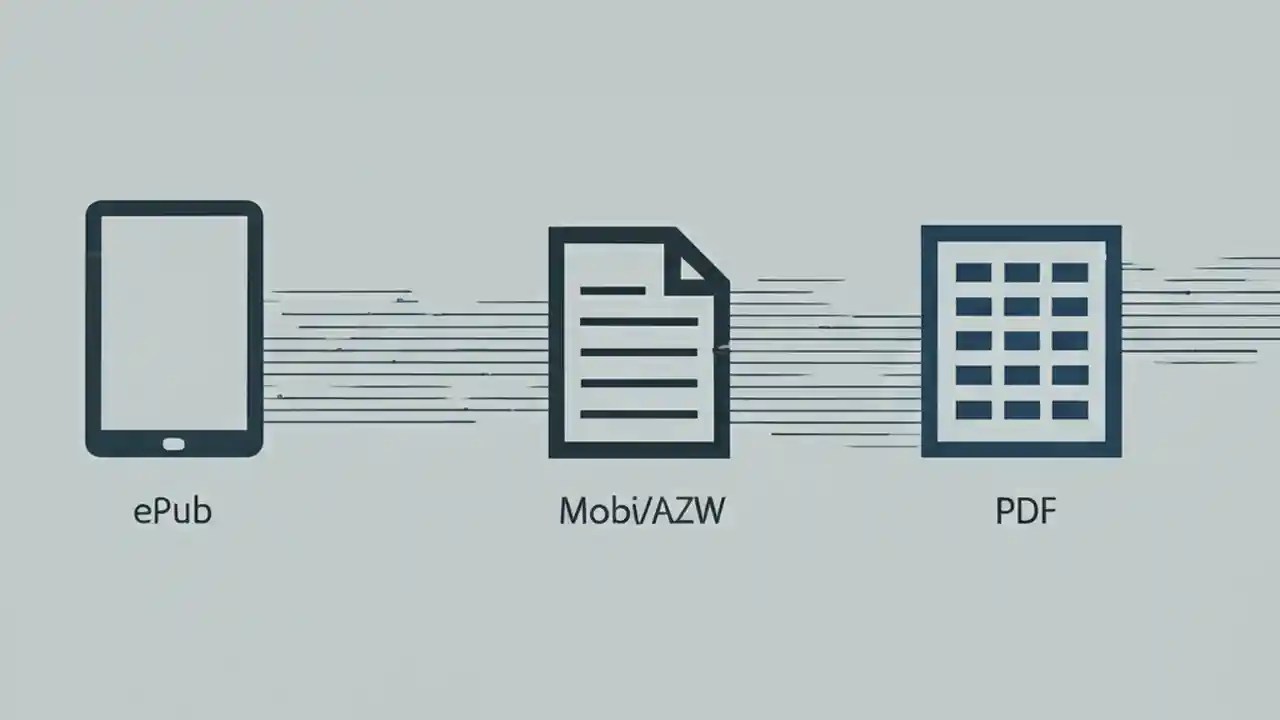 ePub

Mobi/AZW

PDF